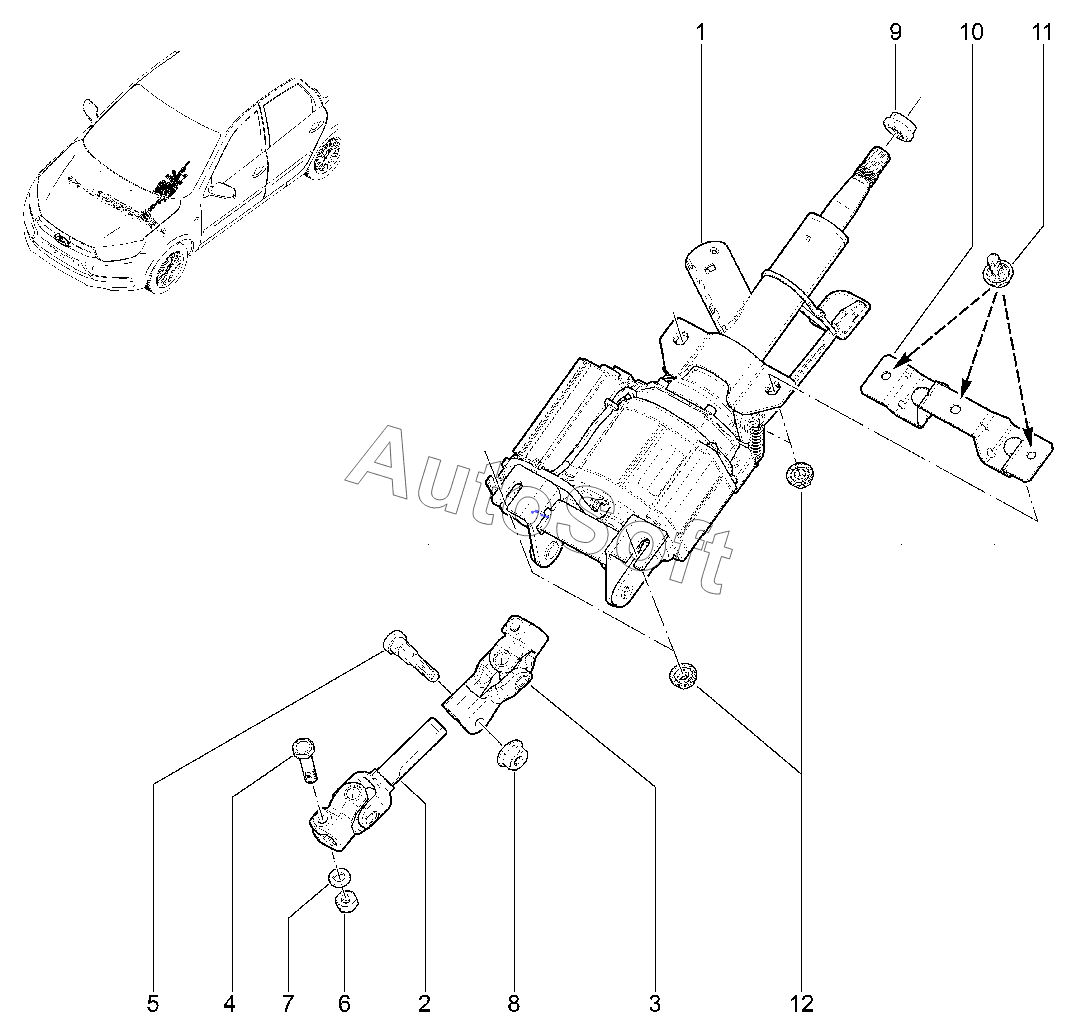 1
9
10
11
AutoSoft
5
4
7
6
2
8
3
12