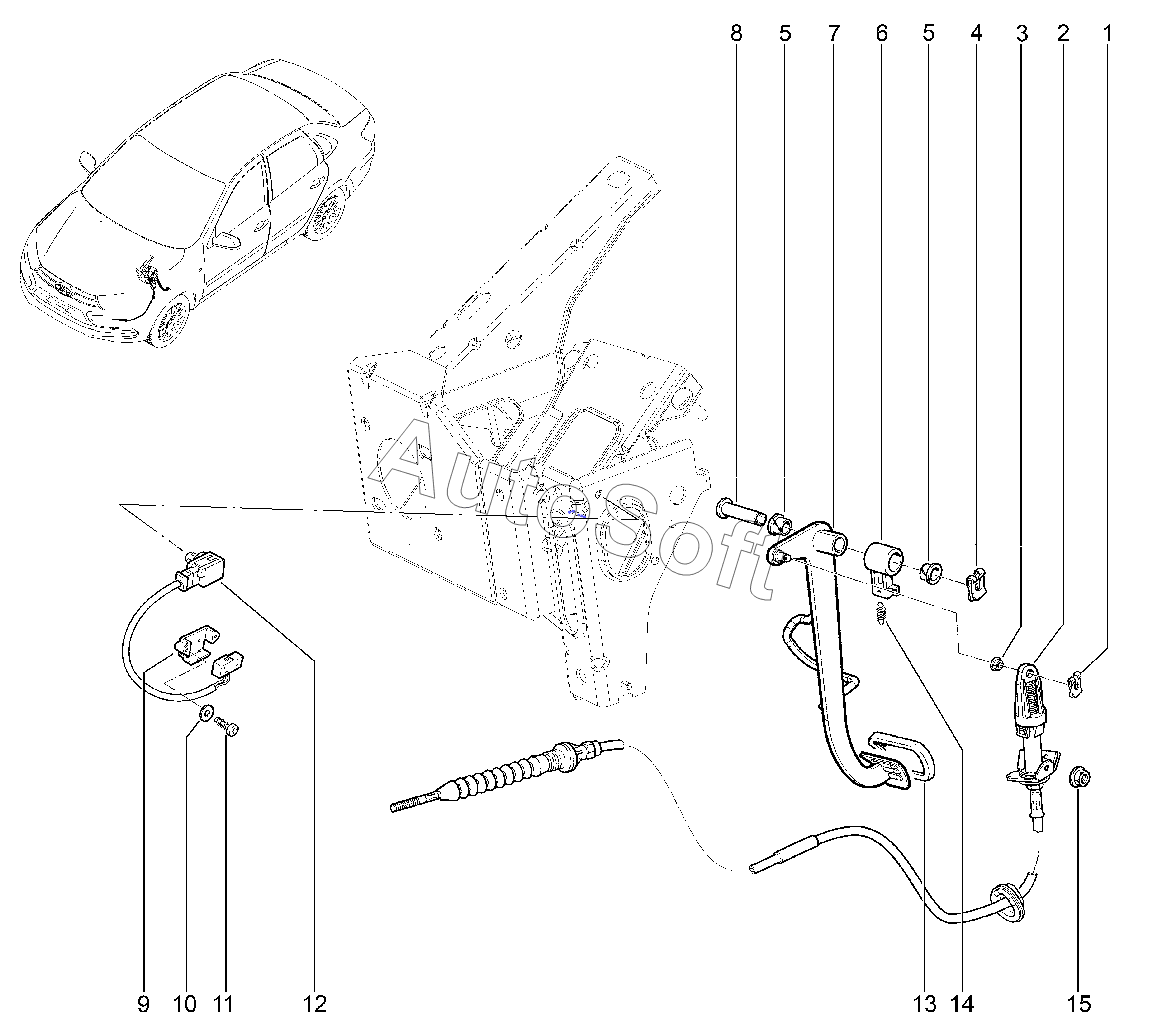 8 5 7 6 5 4 3 2 1

AutoSoft

9 10 11 12 13 14 15