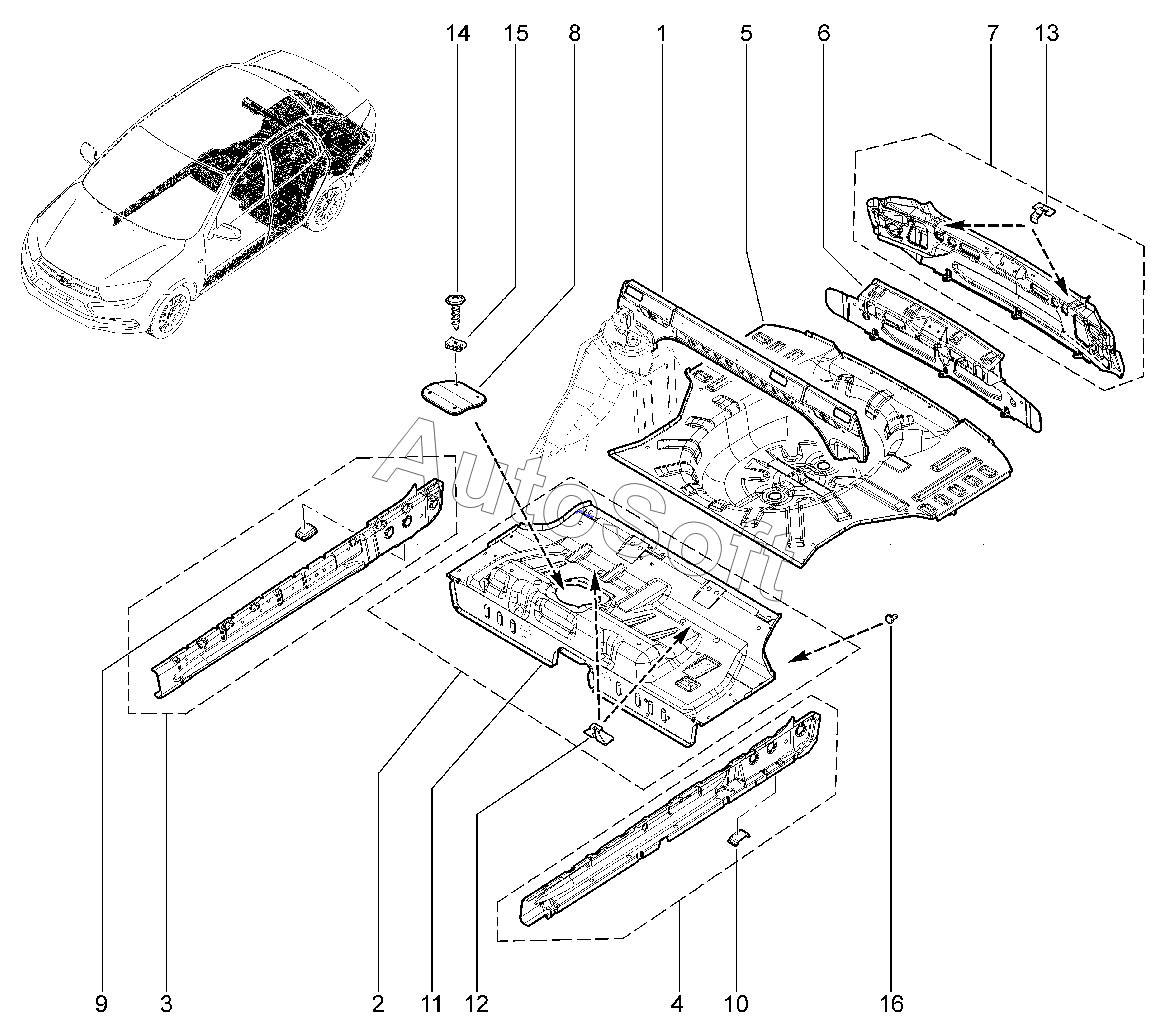 14 15 8 1 5 6 7 13

AutoSoft

9 3 2 11 12 4 10 16