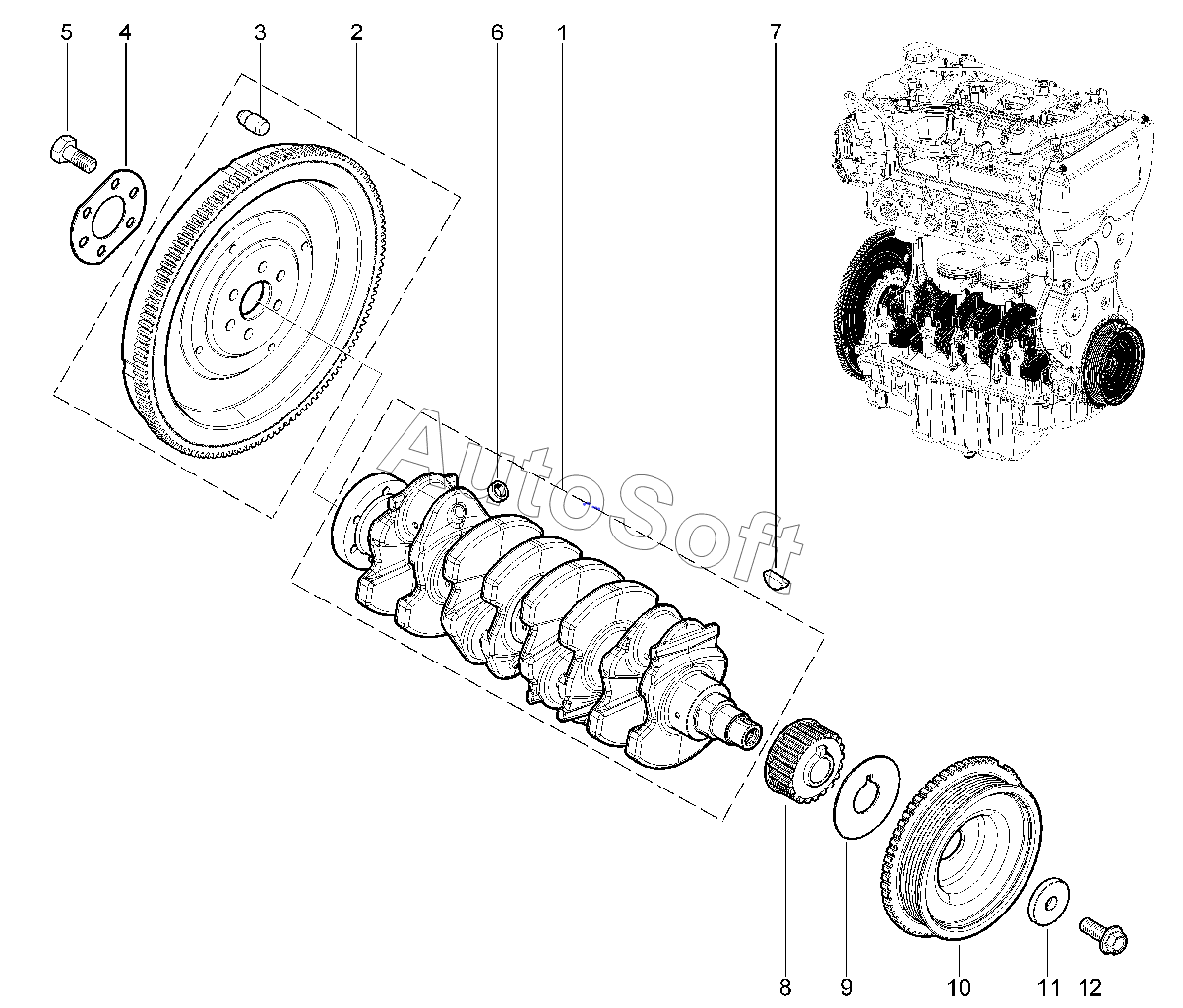 5
4
3
2
6
1
7
AutoSoft
8
9
10
11
12