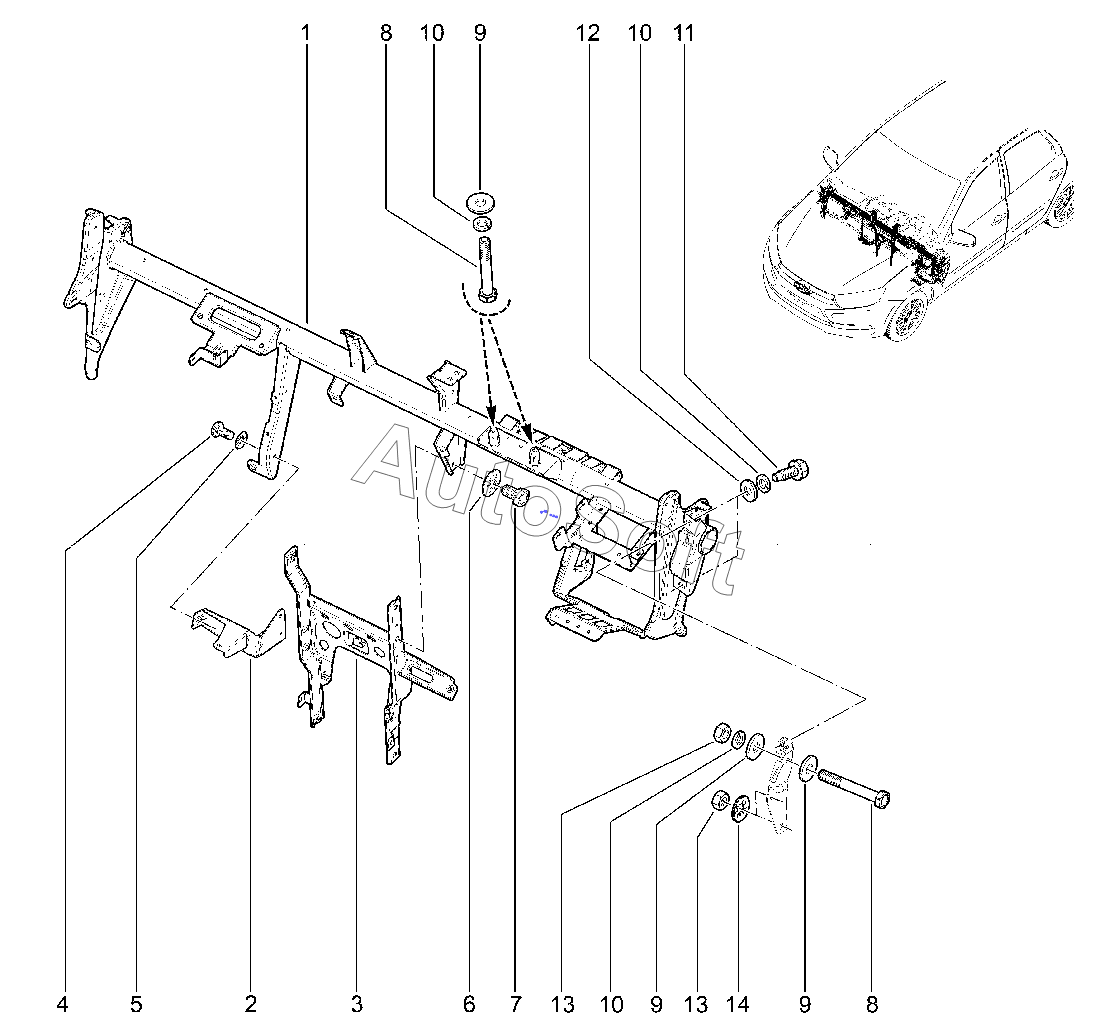 1 8 10 9 12 10 11

AutoSoft

4 5 2 3 6 7 13 10 9 13 14 9 8