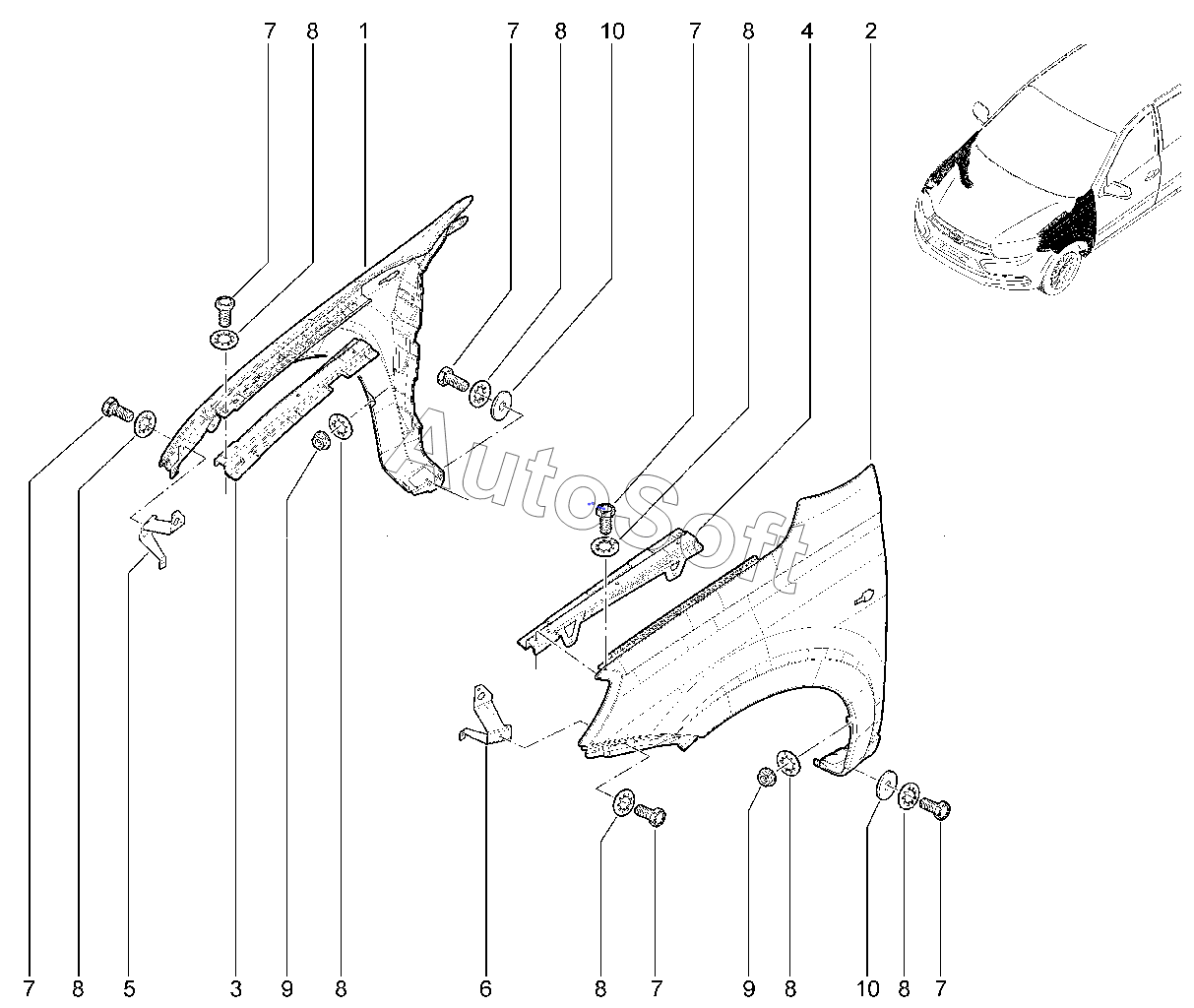 7 8 1 7 8 10 7 8 4 2

AutoSoft

7 8 5 3 9 8 6 8 7 9 8 10 8 7