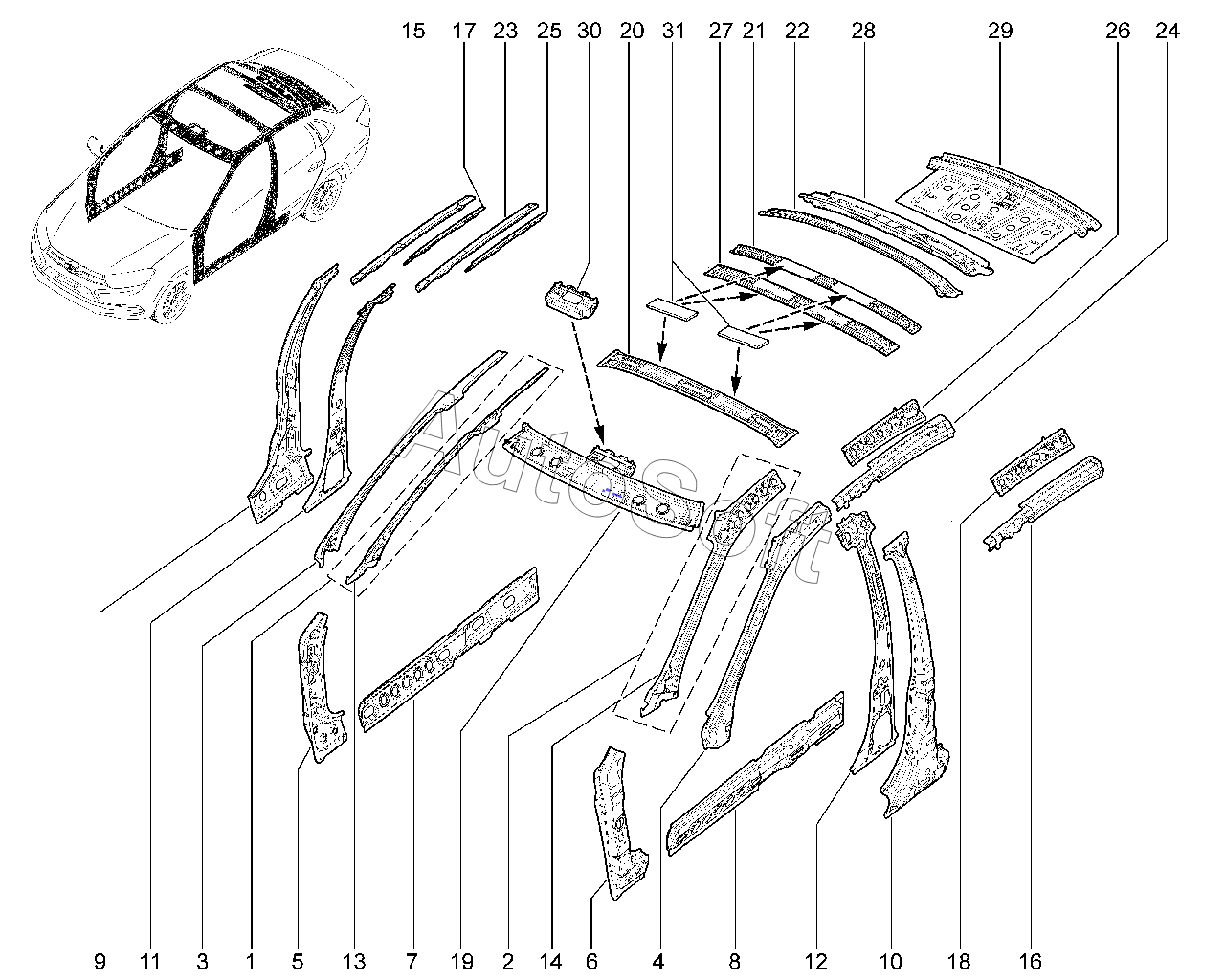 15 17 23 25 30 20 31 27 21 22 28 29 26 24

AutoSoft

9 11 3 1 5 13 7 19 2 14 6 4 8 12 10 18 16