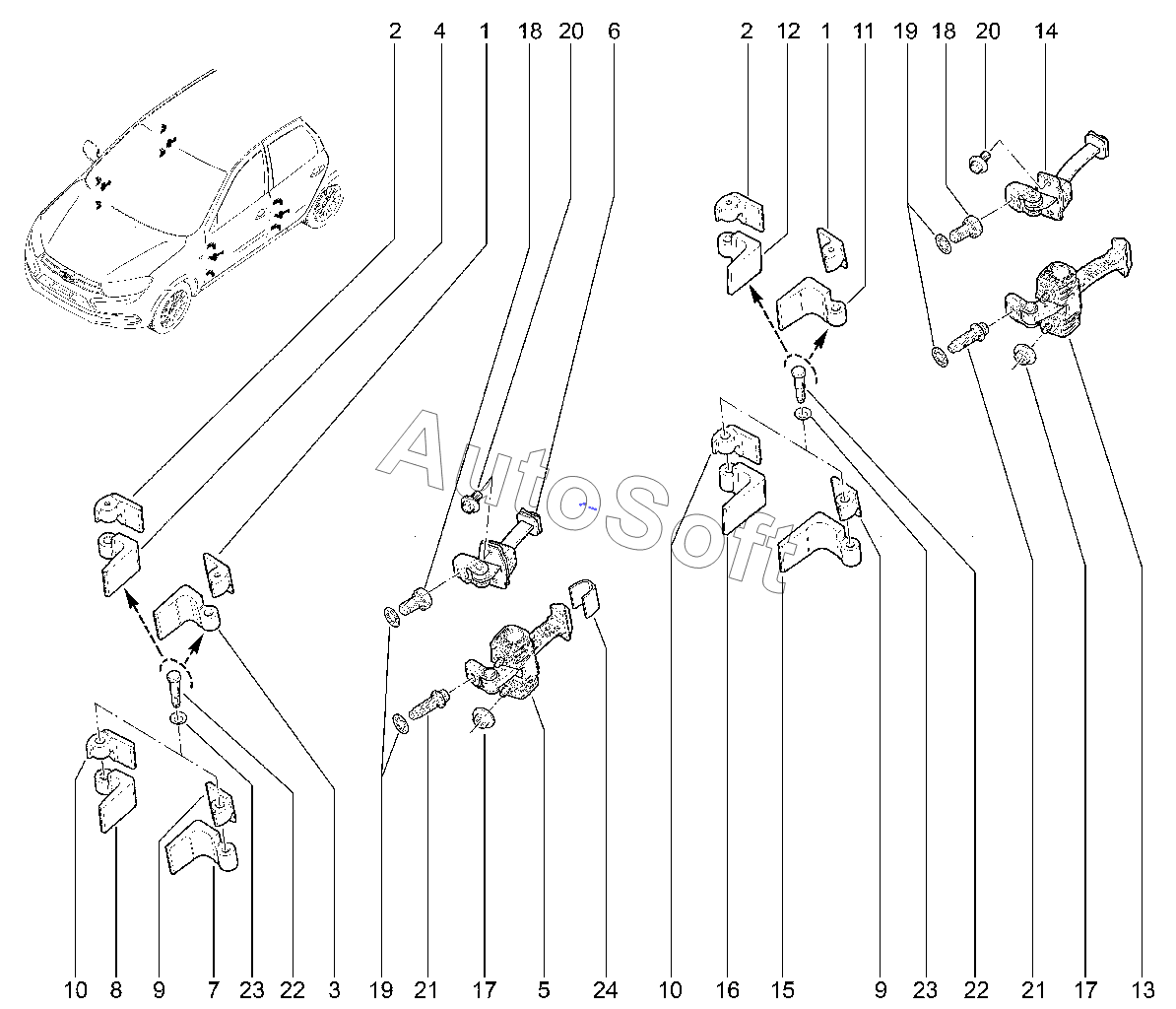 2 4 1 18 20 6 2 12 1 11 19 18 20 14

AutoSoft

10 8 9 7 23 22 3 19 21 17 5 24 10 16 15 9 23 22 21 17 13