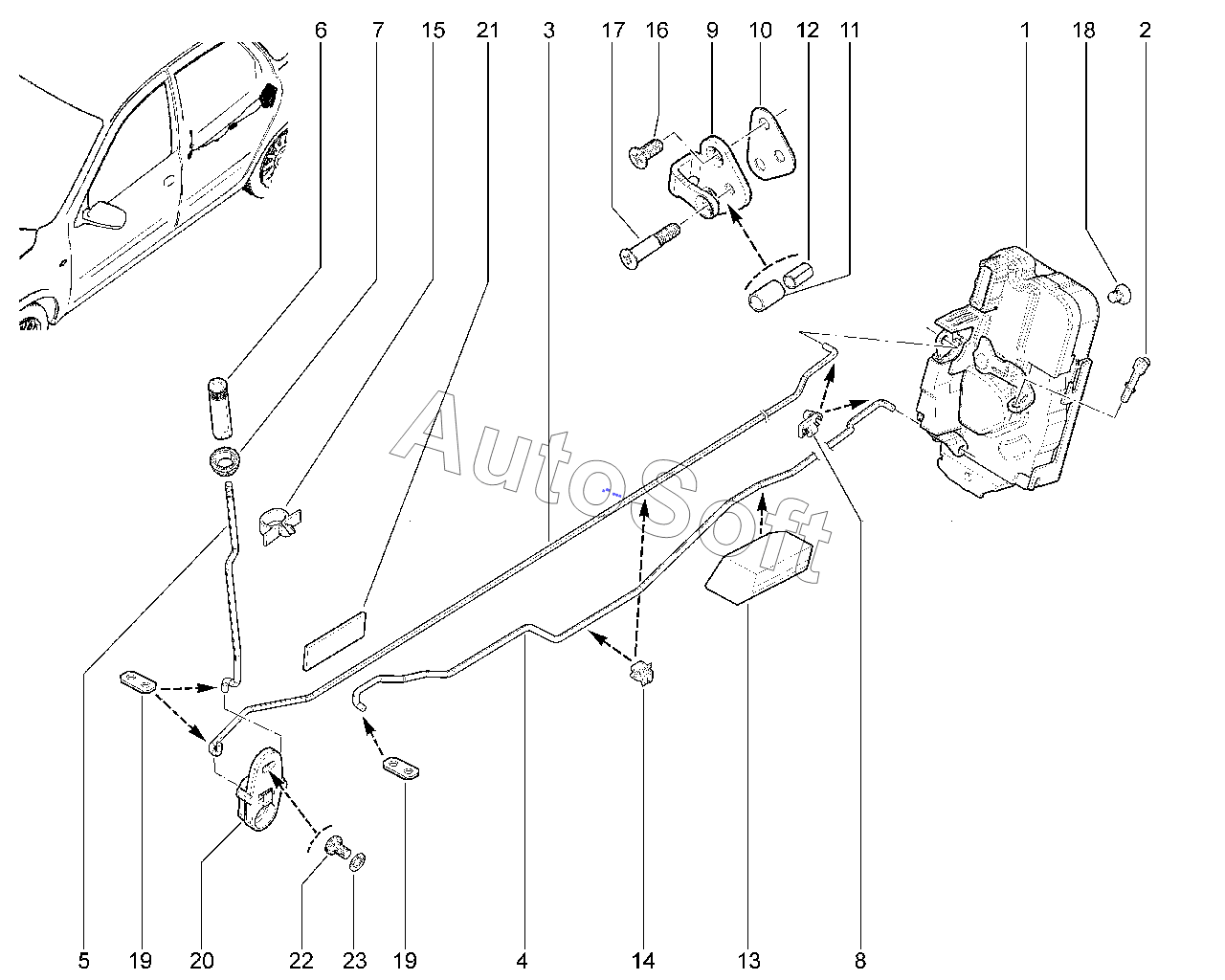 6 7 15 21 3 17 16 9 10 12 11 1 18 2

AutoSoft

5 19 20 22 23 19 4 14 13 8