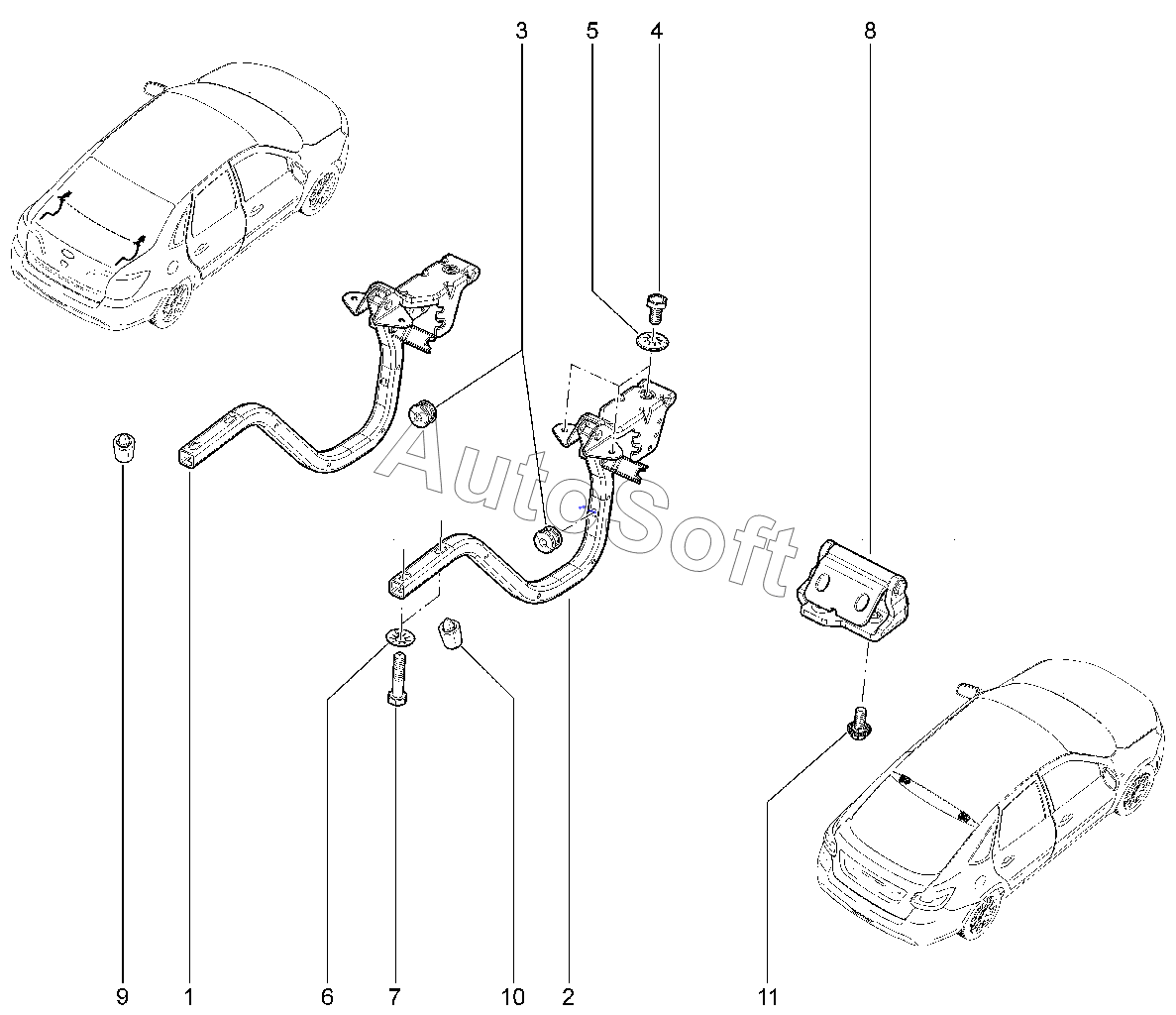 3 5 4 8

AutoSoft

9 1 6 7 10 2 11