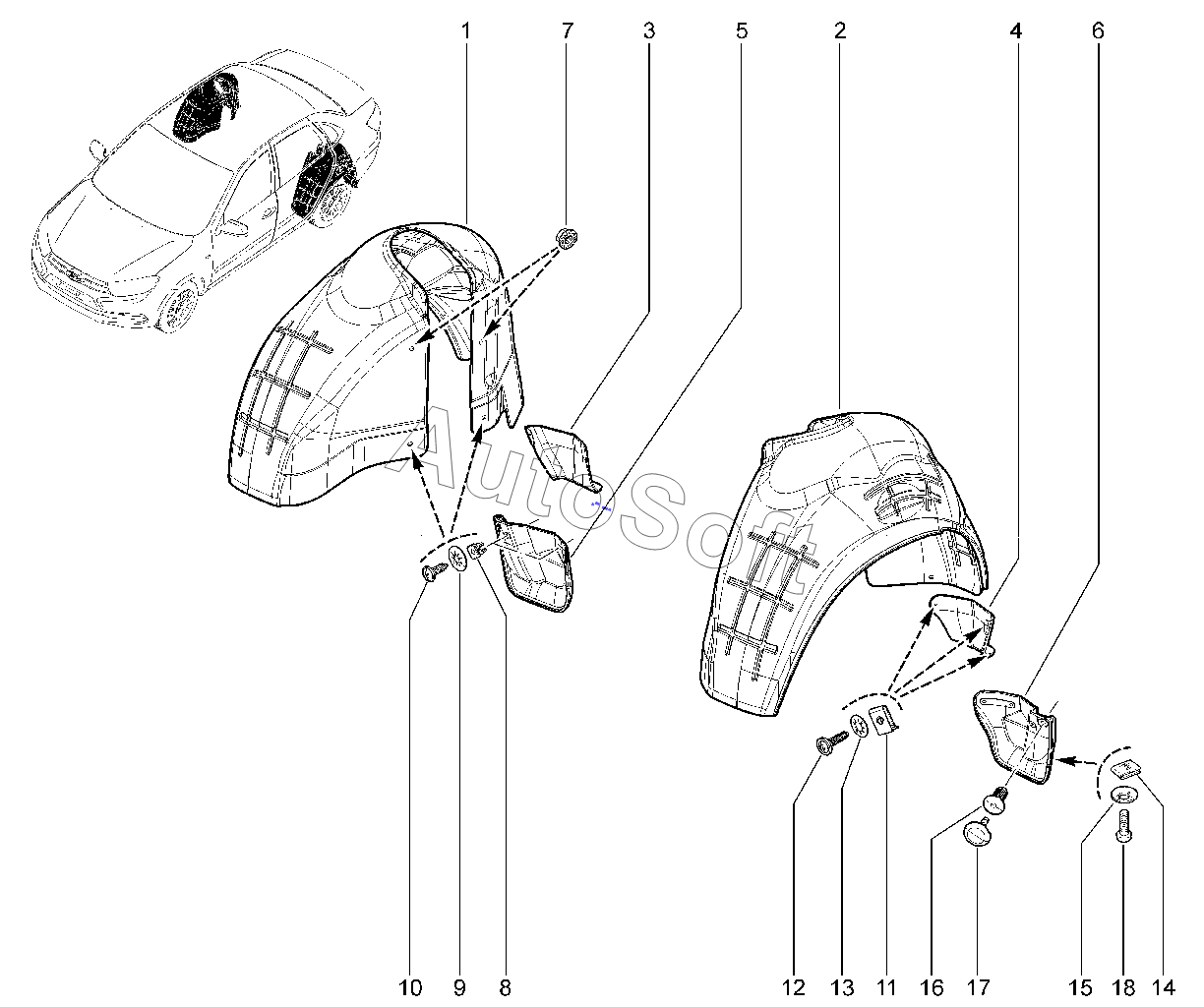 1
7
3
5
2
4
6

AutoSoft

10
9
8
12
13
11
16
17
15
18
14