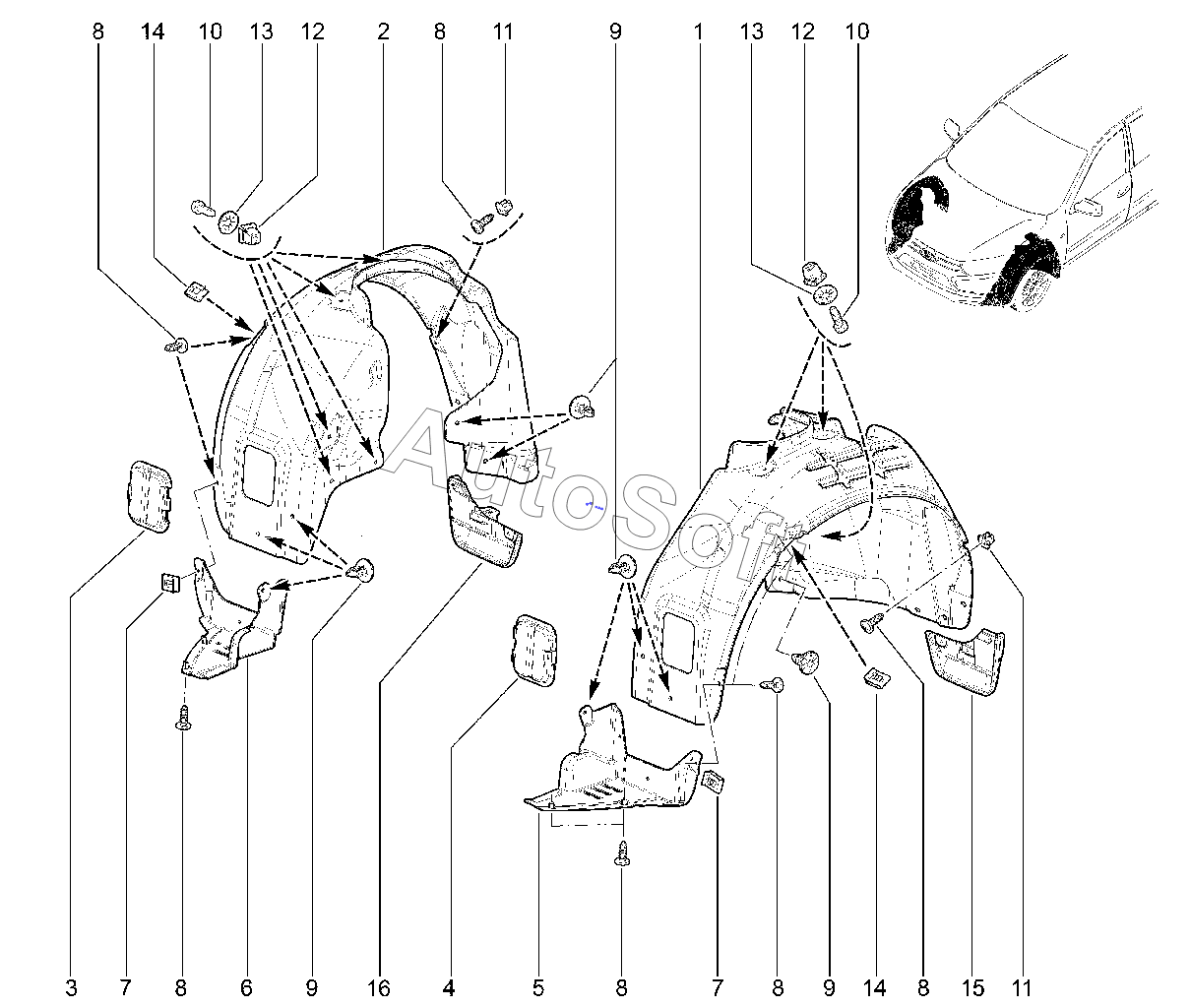 8 14 10 13 12 2 8 11 9 1 13 12 10

AutoSoft

3 7 8 6 9 16 4 5 8 7 8 9 14 8 15 11