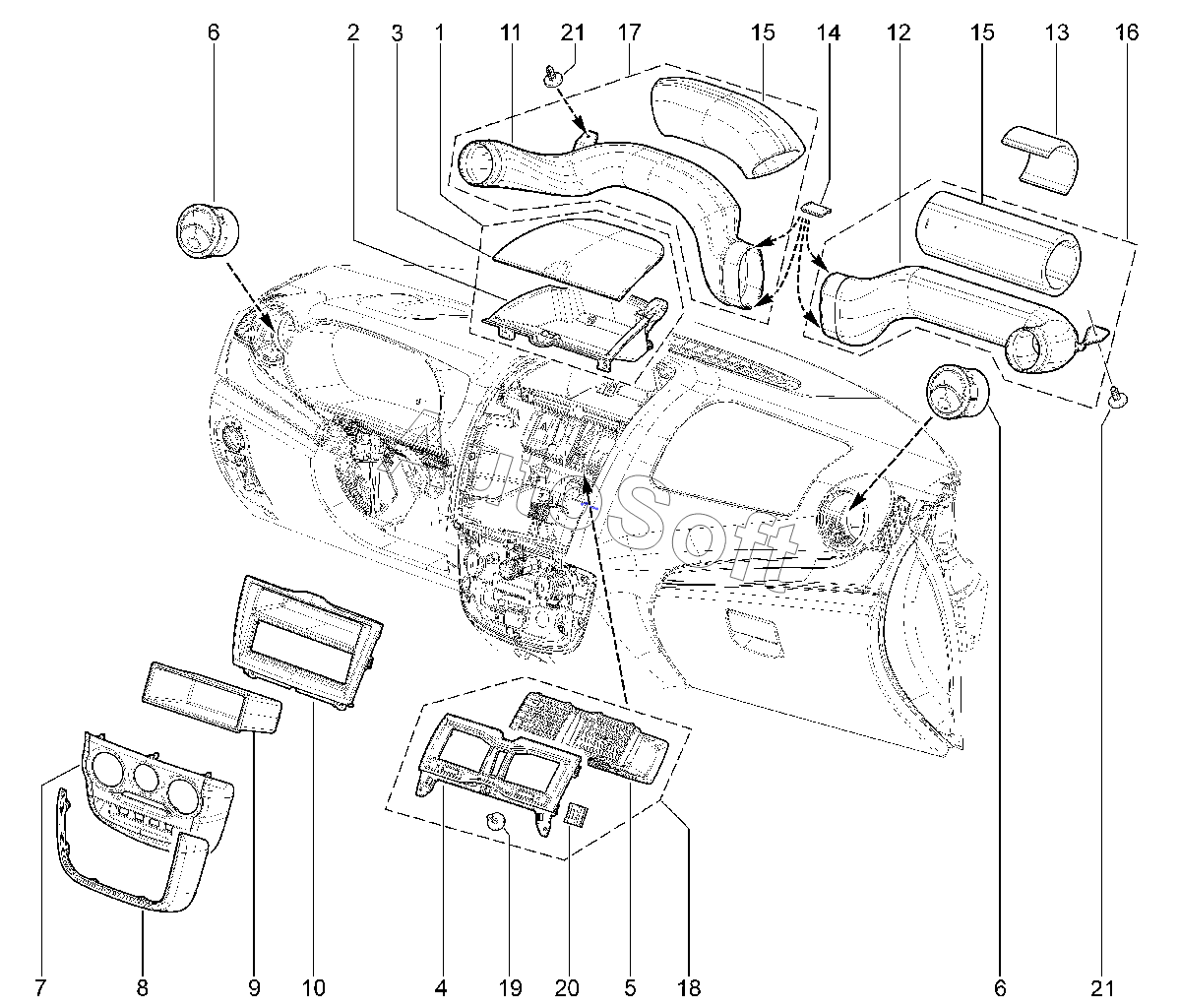 6
2
3
1
11
21
17
15
14
12
15
13
16

AutoSoft

7
8
9
10
4
19
20
5
18
6
21