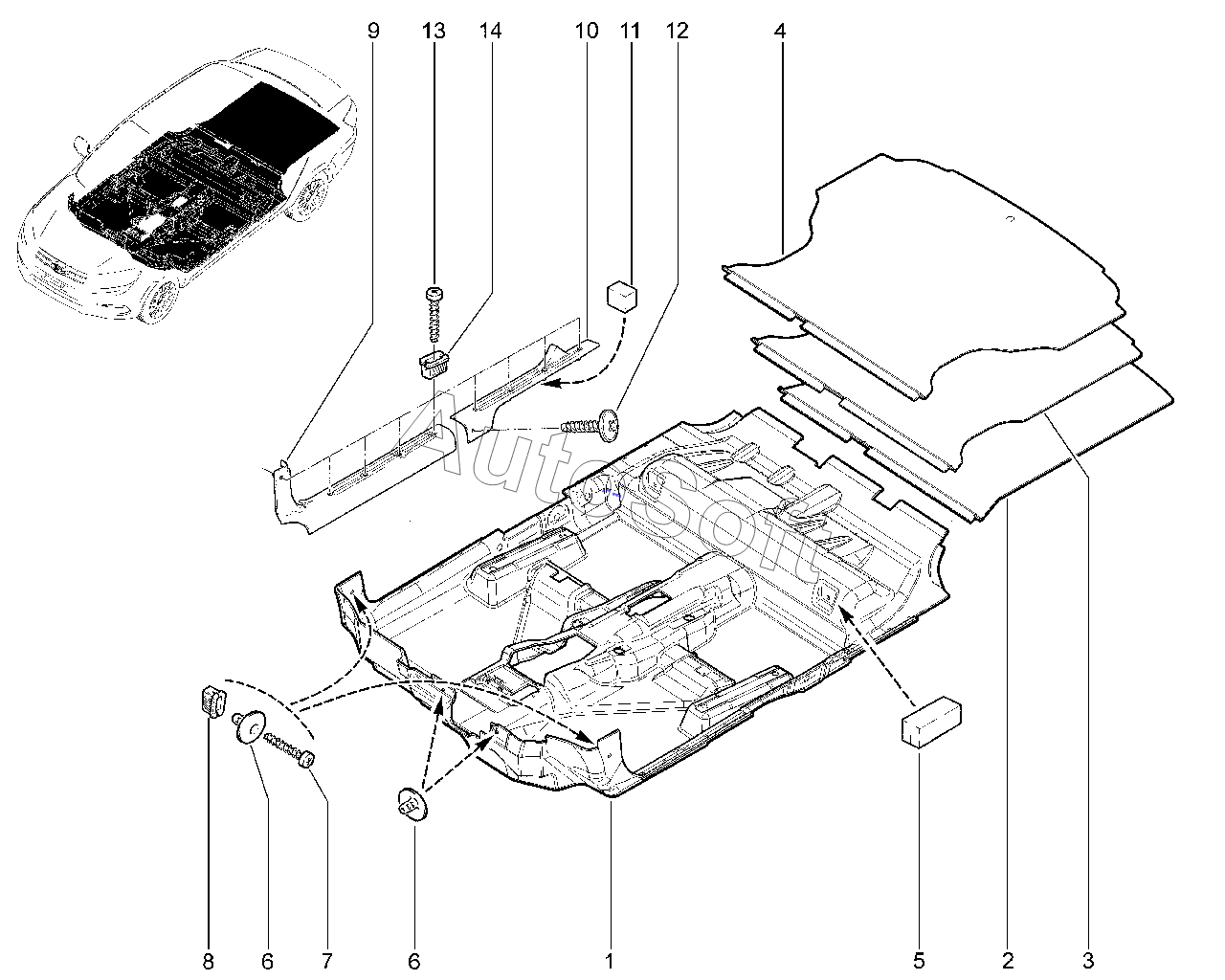 9 13 14 10 11 12 4

AutoSoft

8 6 7 6 1 5 2 3