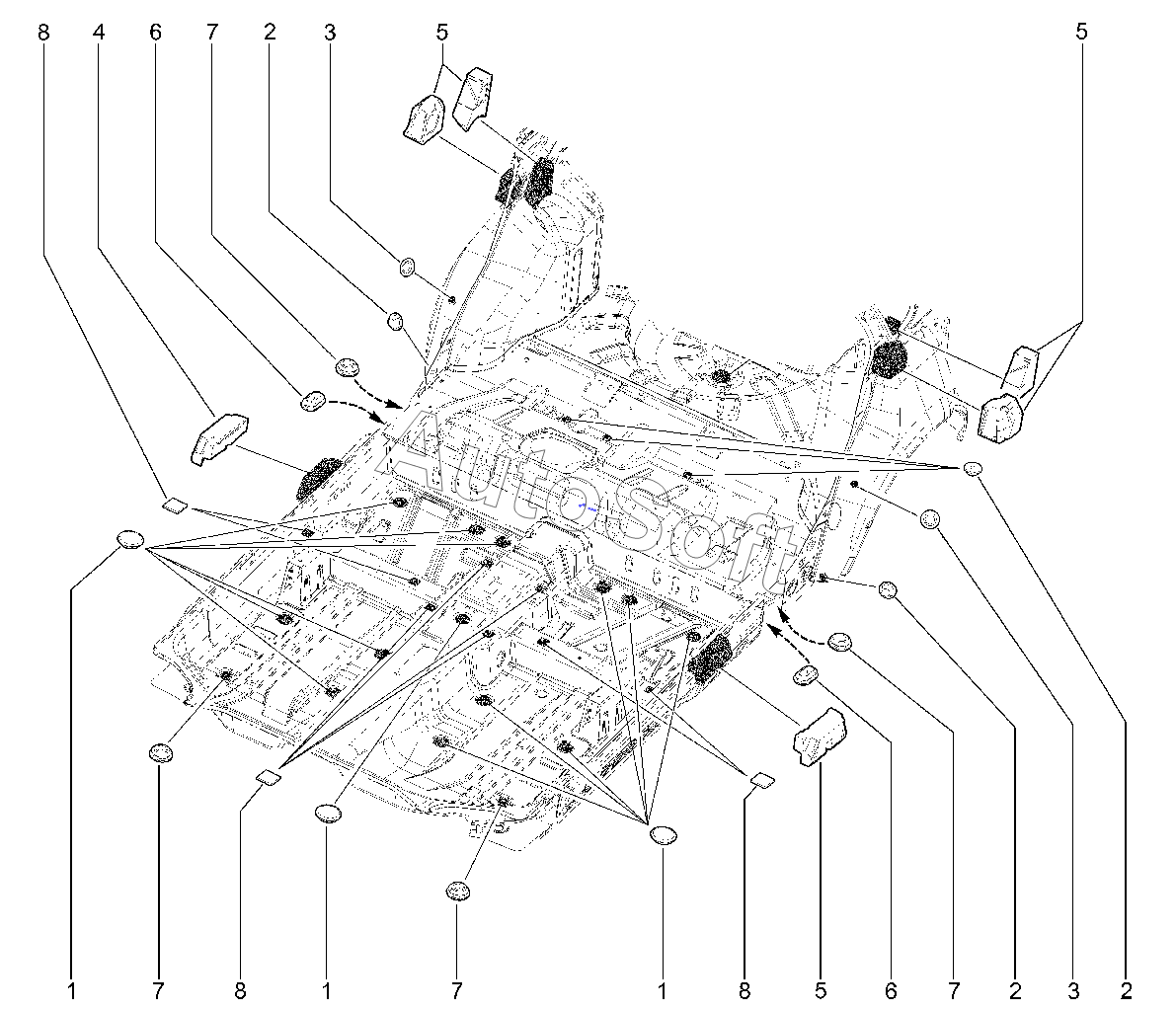 8 4 6 7 2 3 5 5

AutoSoft

1 7 8 1 7 1 8 5 6 7 2 3 2