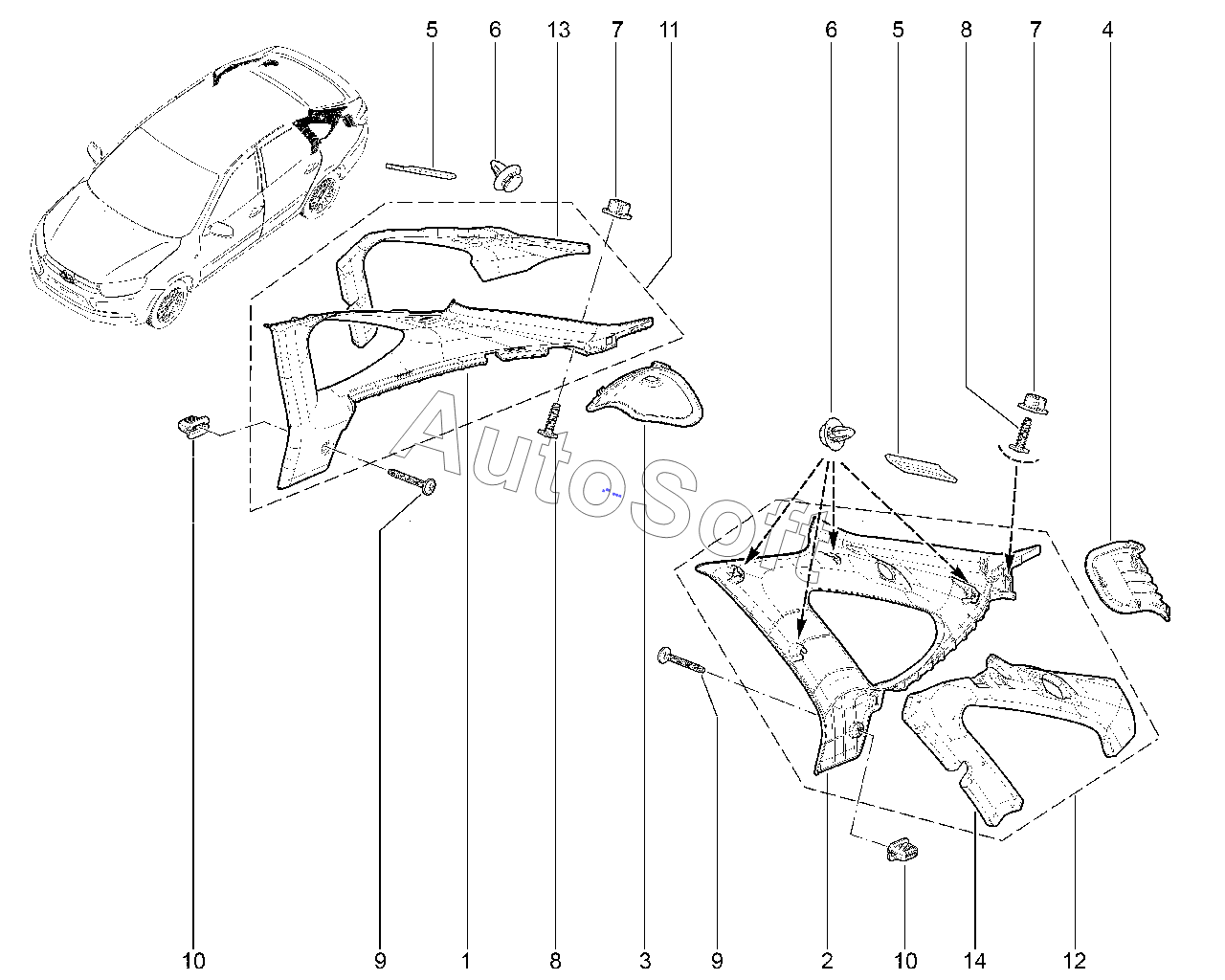 5 6 13 7 11 6 5 8 7 4

AutoSoft

10 9 1 8 3 9 2 10 14 12