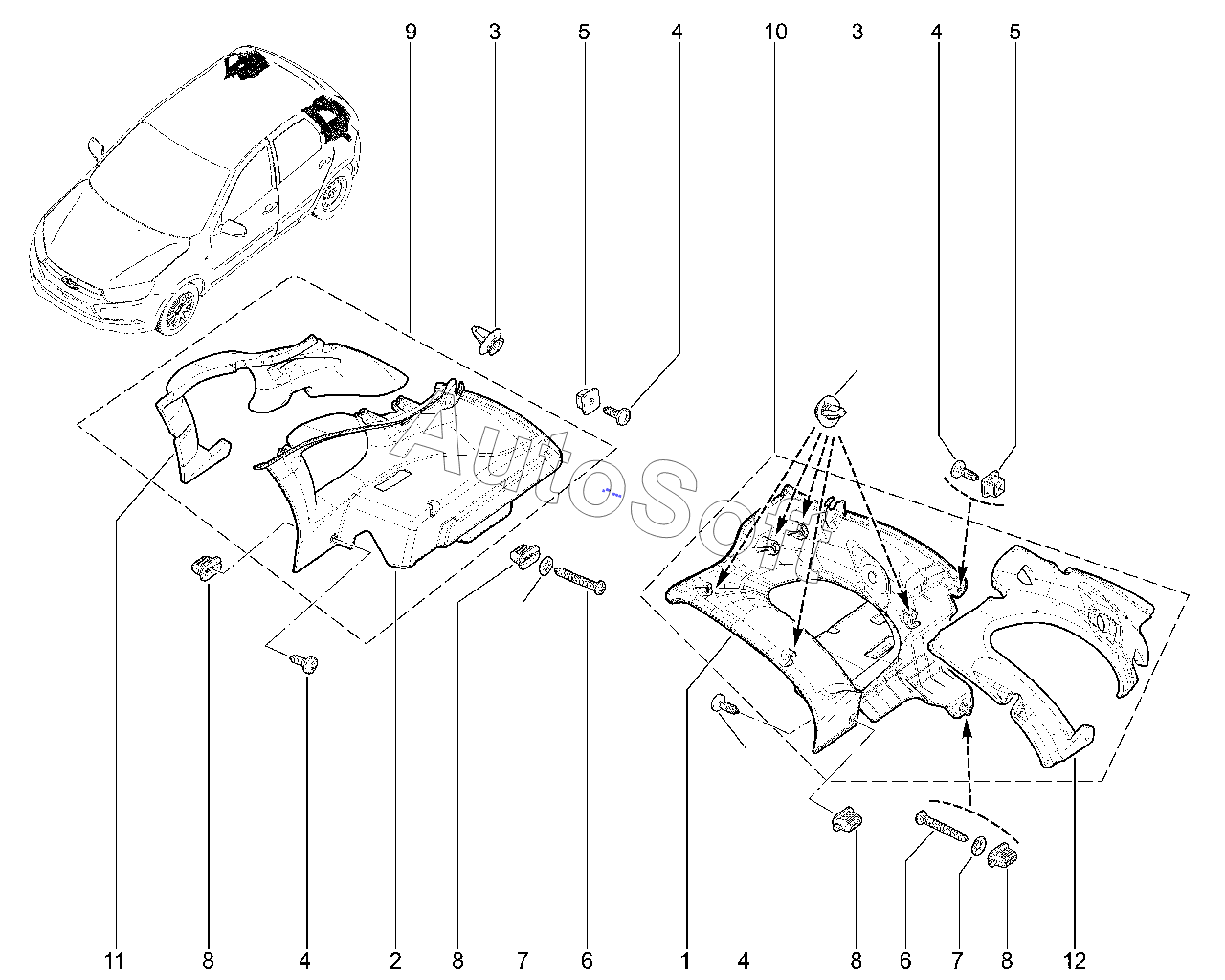 9 3 5 4 10 3 4 5

AutoSoft

11 8 4 2 8 7 6 1 4 8 6 7 8 12