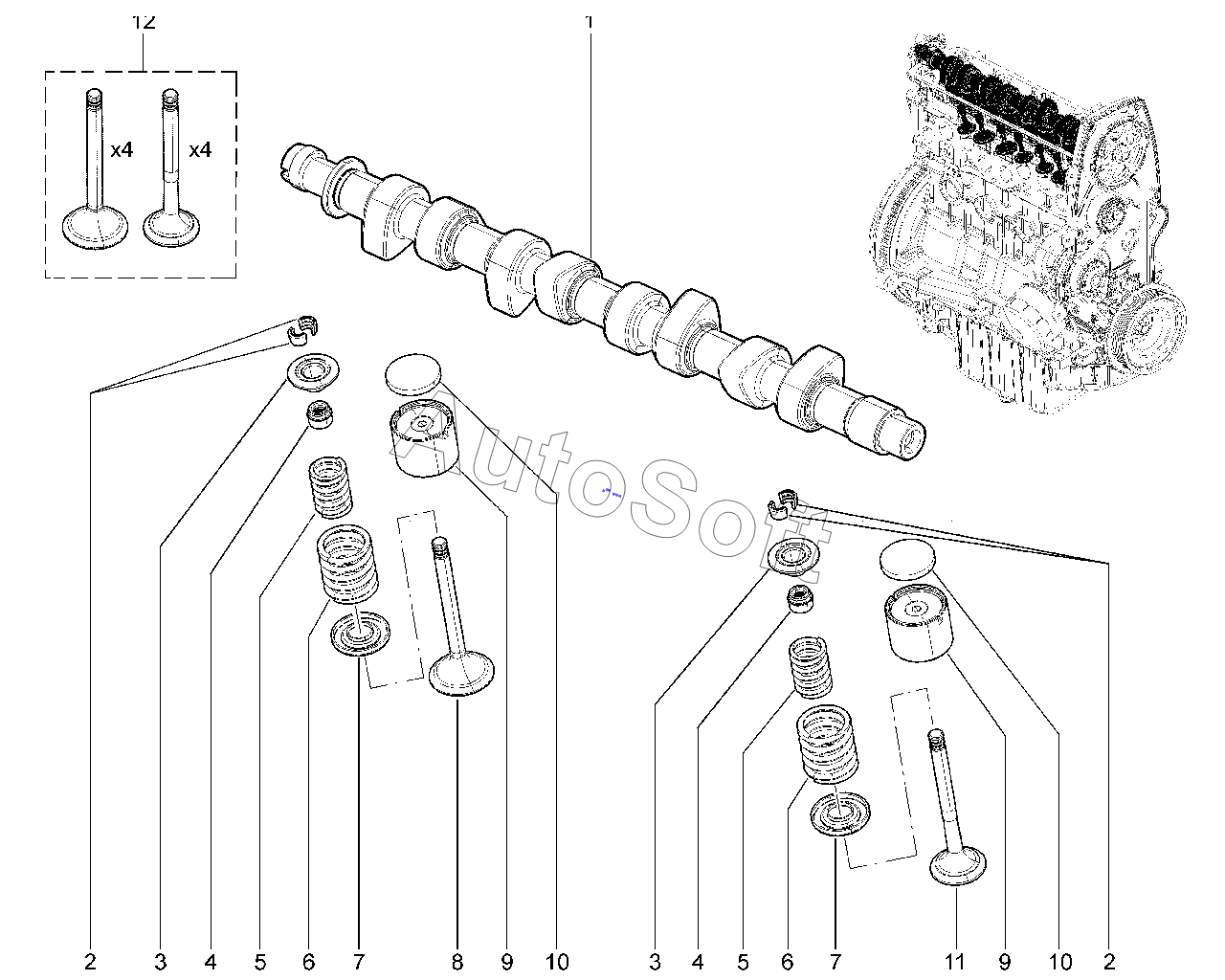 12
1
x4
x4
AutoSoft
2
3
4
5
6
7
8
9
10
3
4
5
6
7
11
9
10
2