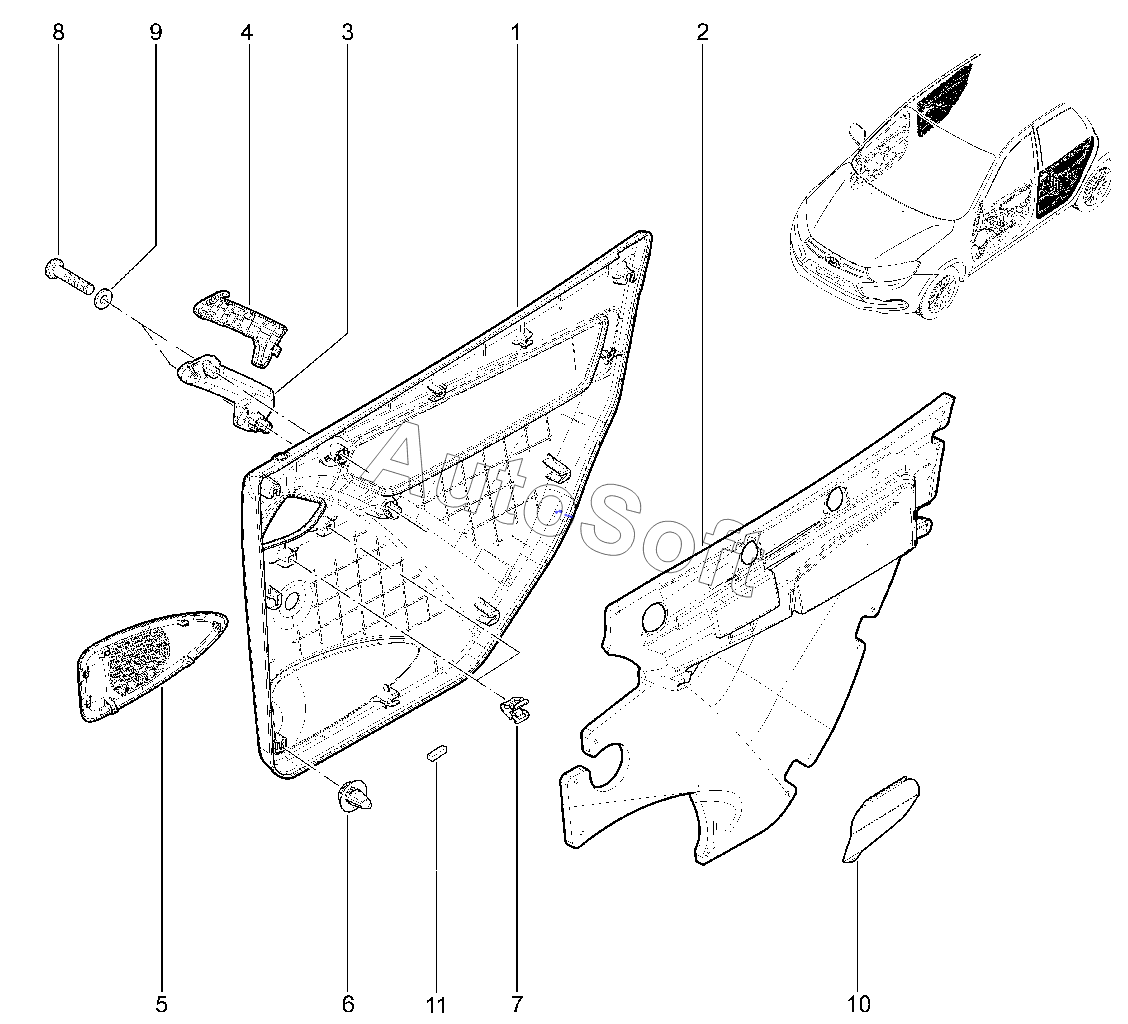 8
9
4
3
1
2
AutoSoft
5
6
11
7
10