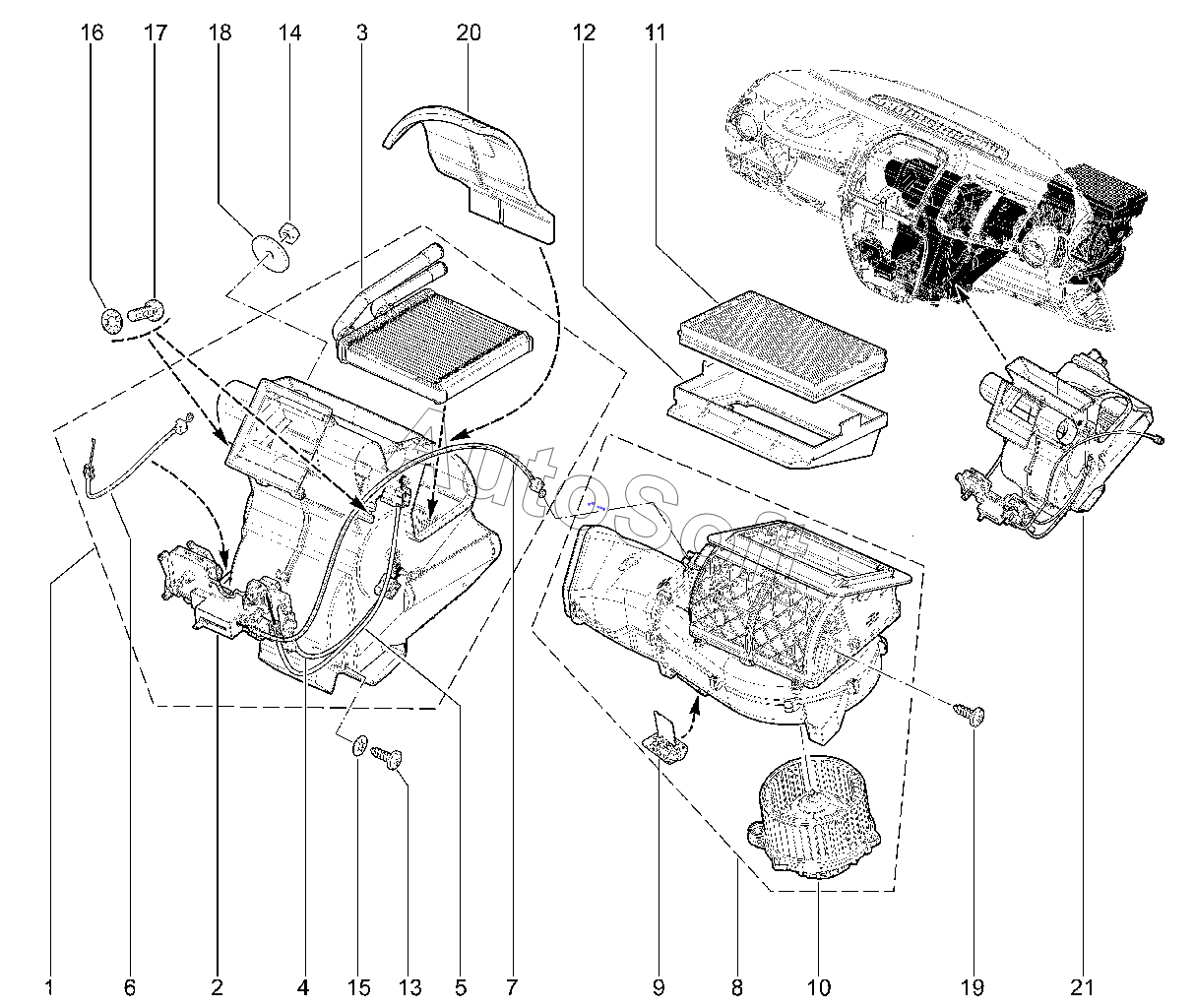 16 17 18 14 3 20 12 11

AutoSoft

1 6 2 4 15 13 5 7 9 8 10 19 21