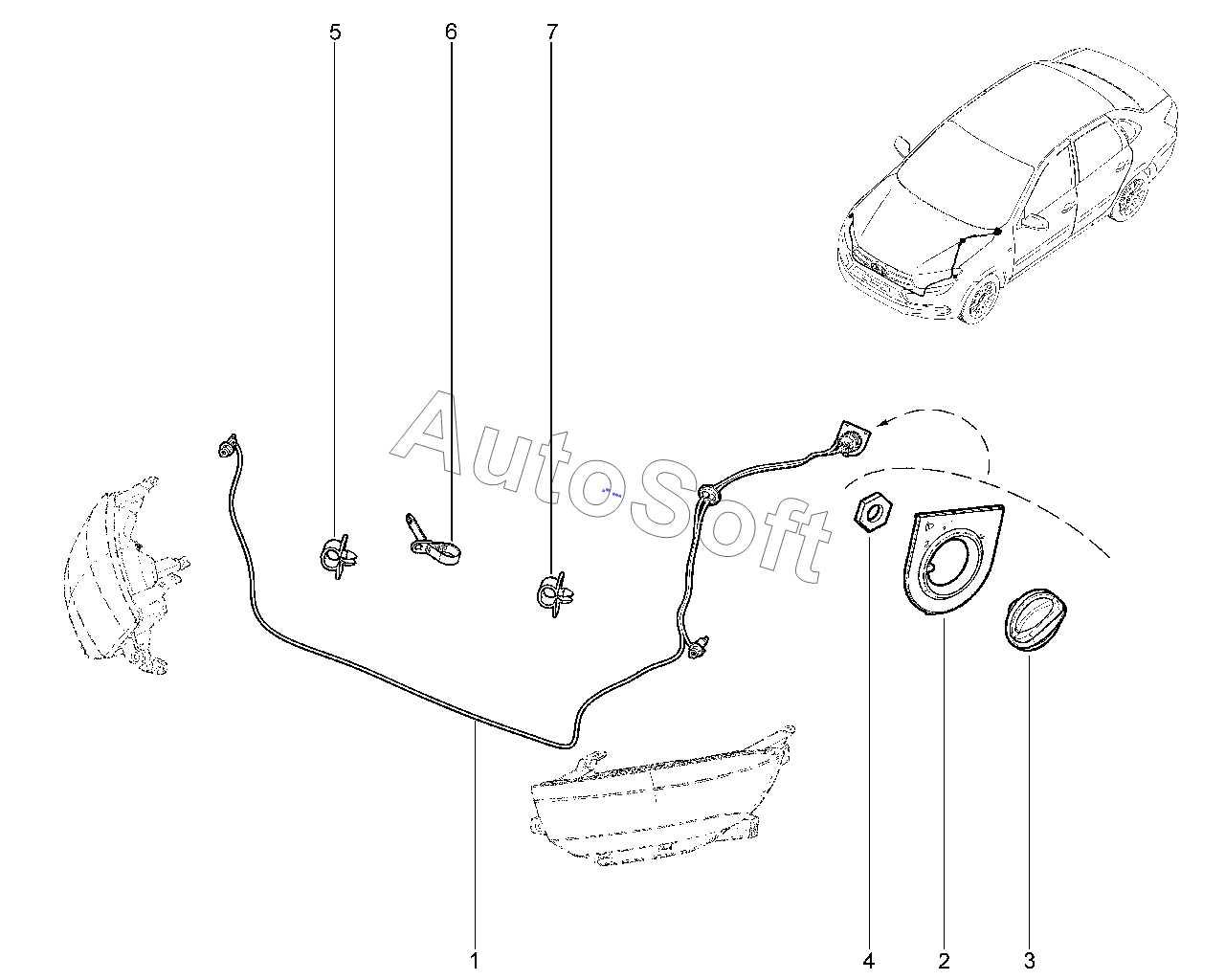 5
6
7
AutoSoft
1
4
2
3