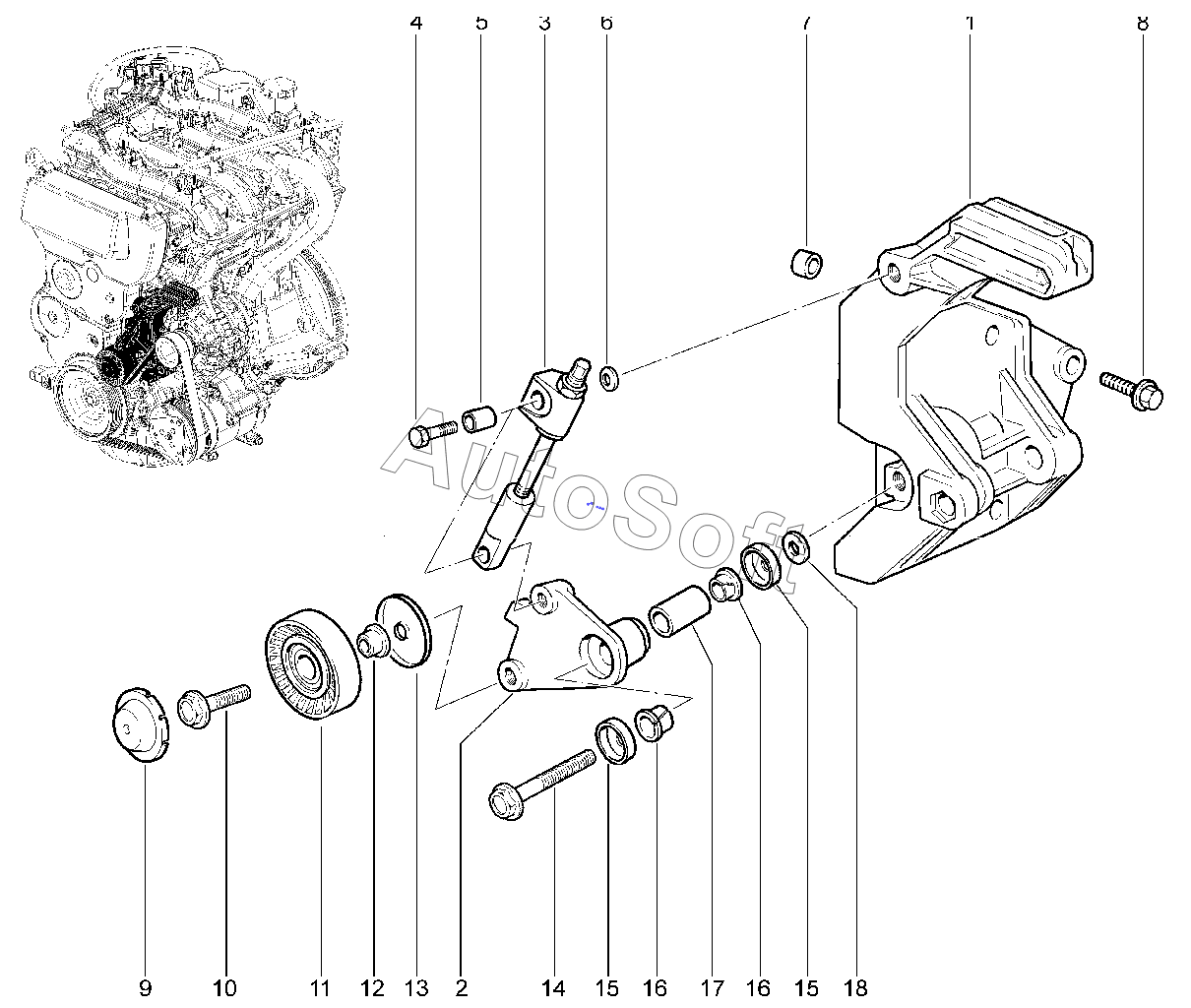 4 5 3 6 7 1 8

AutoSoft

3

9 10 11 12 13 2 14 15 16 17 16 15 18