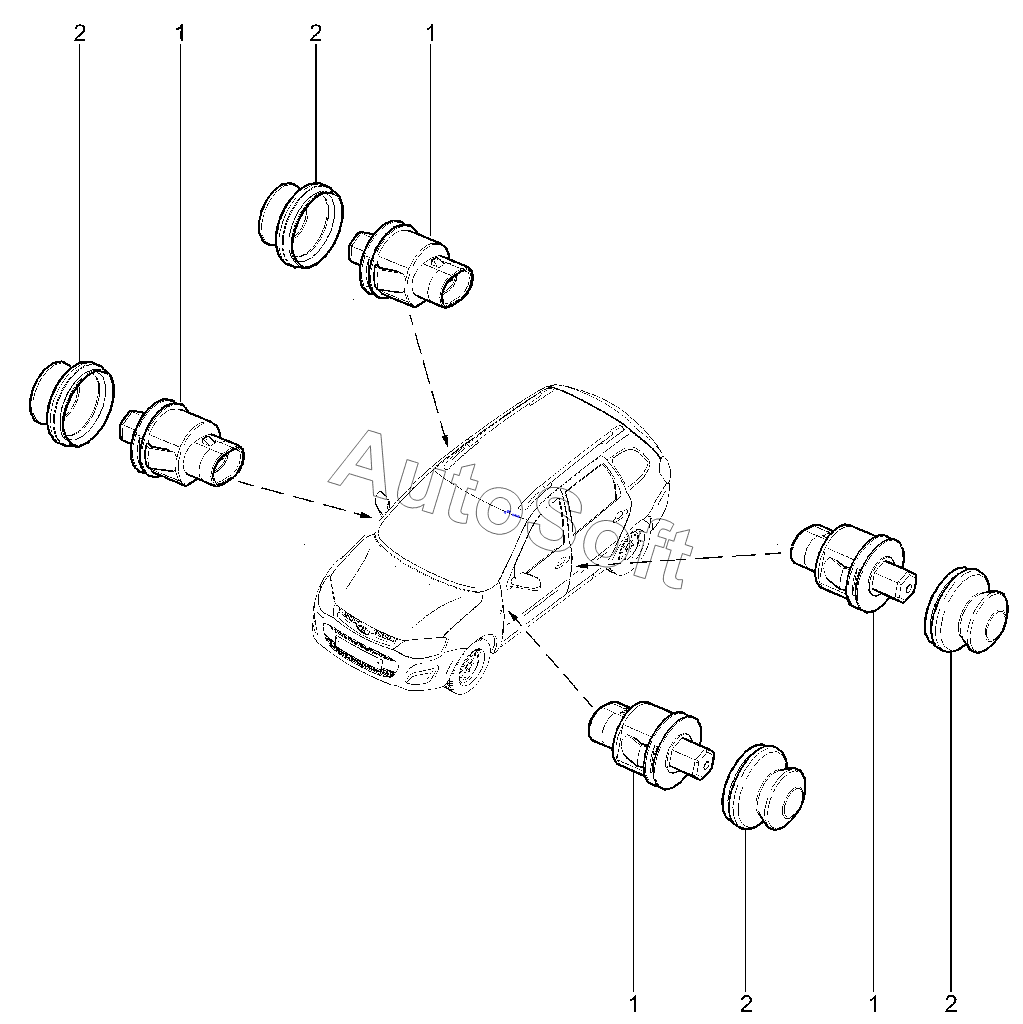 2 1 2 1

AutoSoft

1 2 1 2