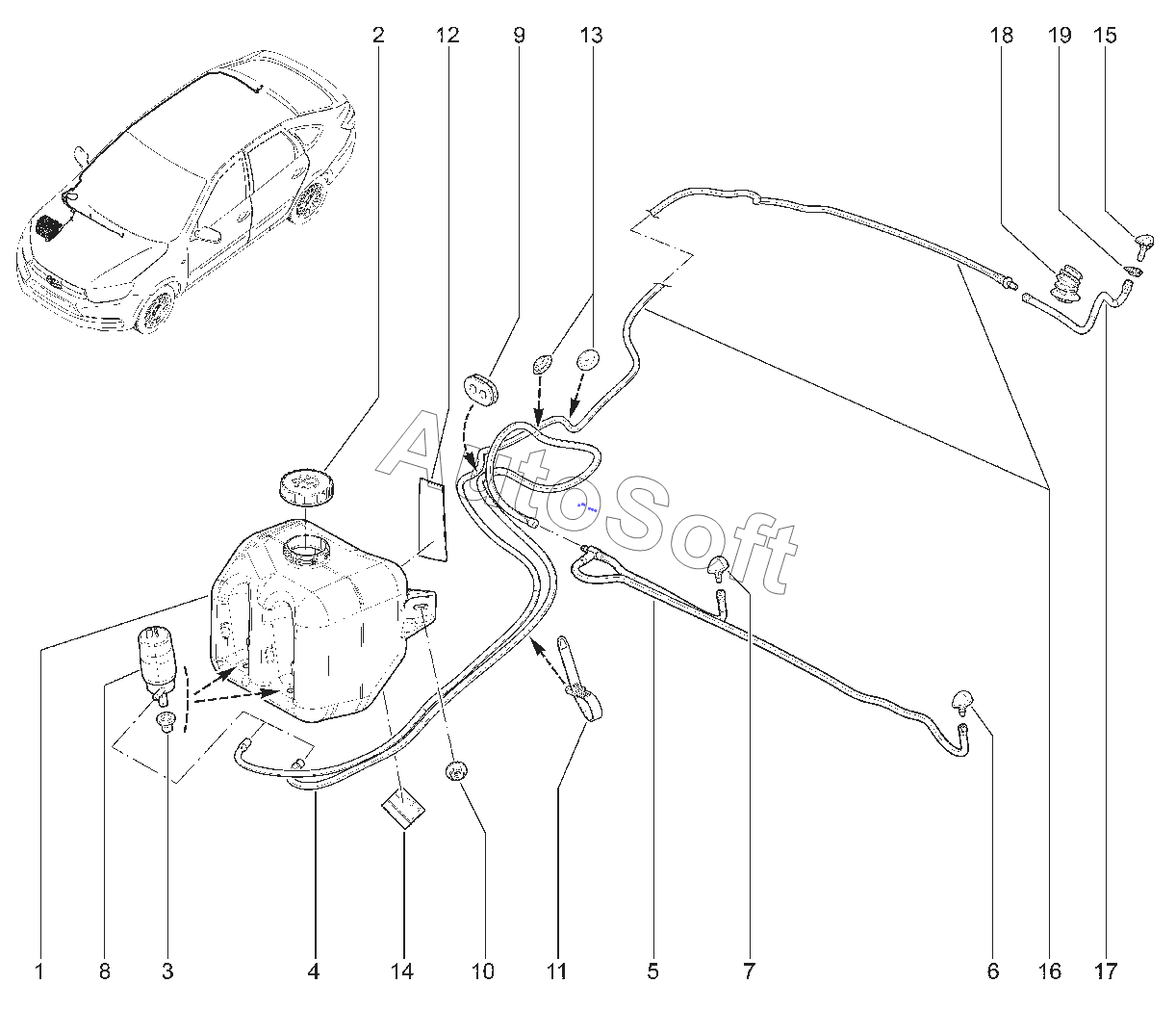 2 12 9 13 18 19 15

AutoSoft

1 8 3 4 14 10 11 5 7 6 16 17