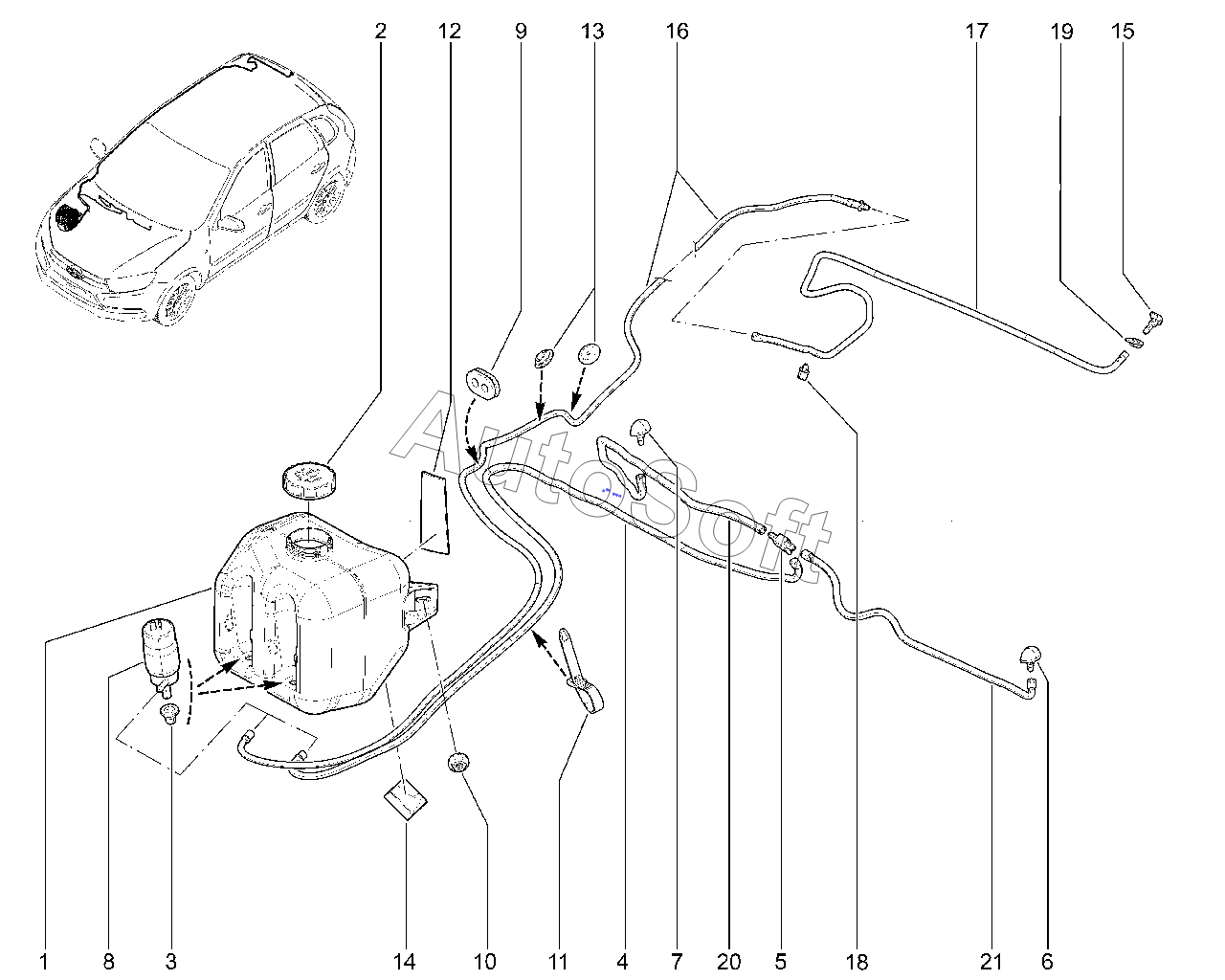 2 12 9 13 16 17 19 15

AutoSoft

1 8 3 14 10 11 4 7 20 5 18 21 6