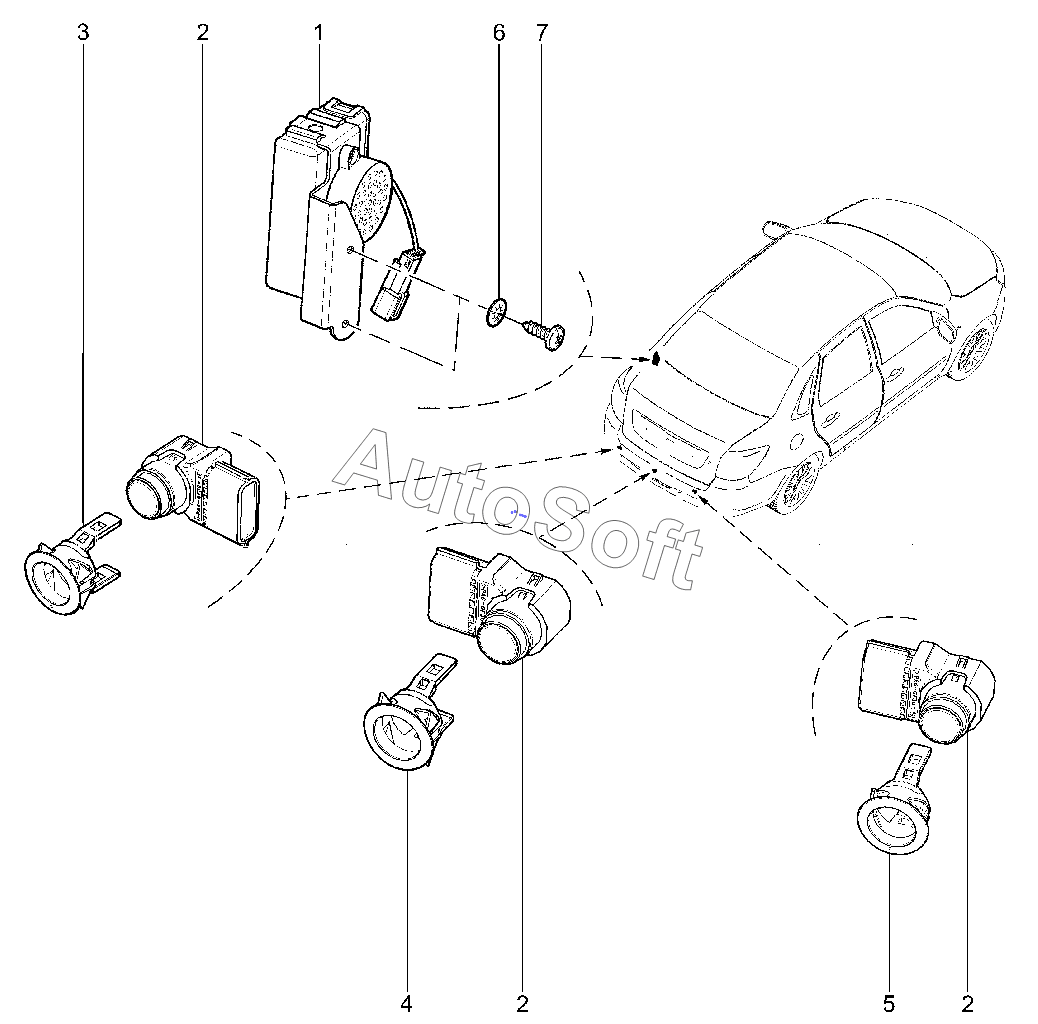 3
2
1
6
7
AutoSoft
4
2
5
2