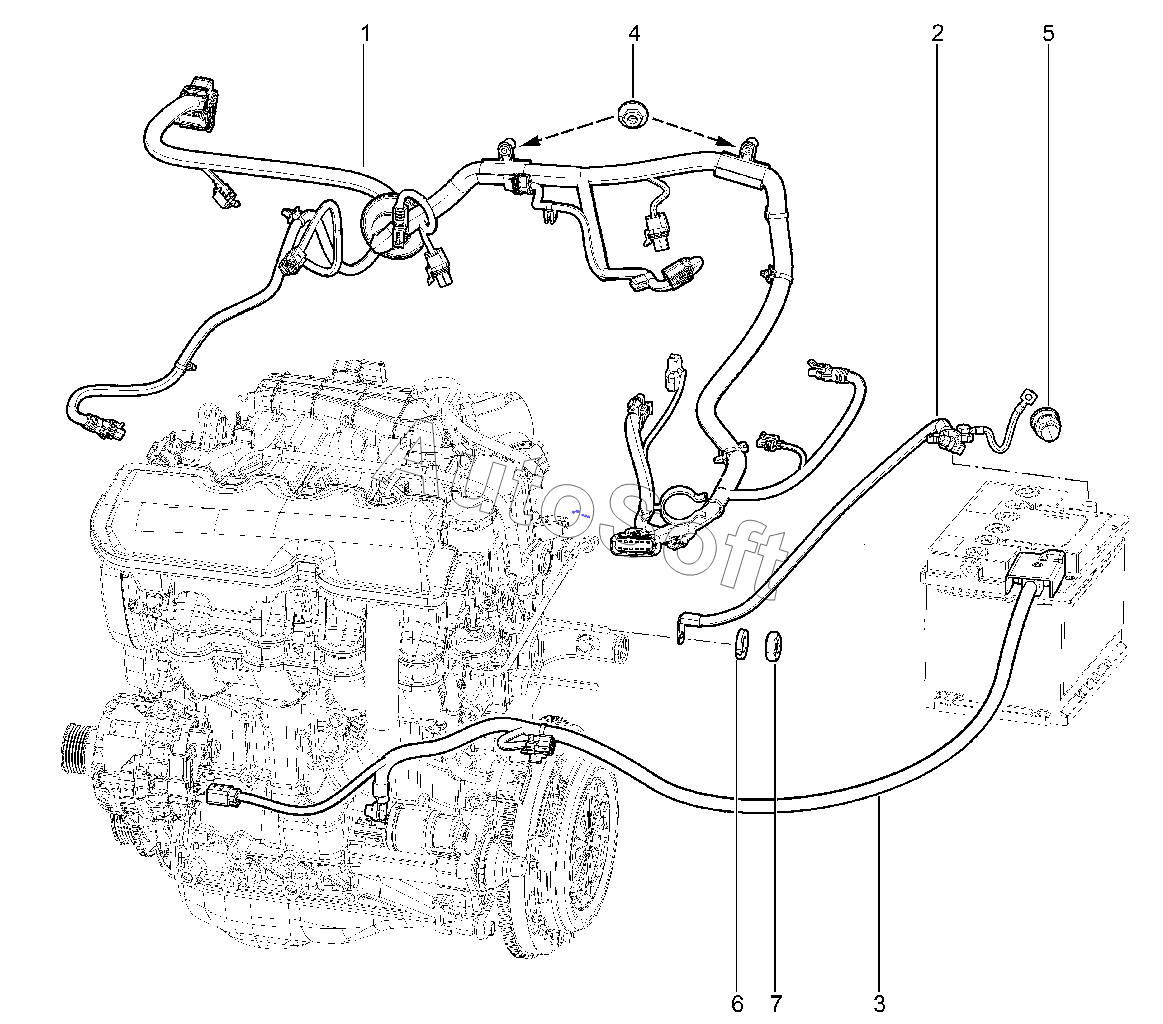 1
4
2
5
AutoSoft
6
7
3