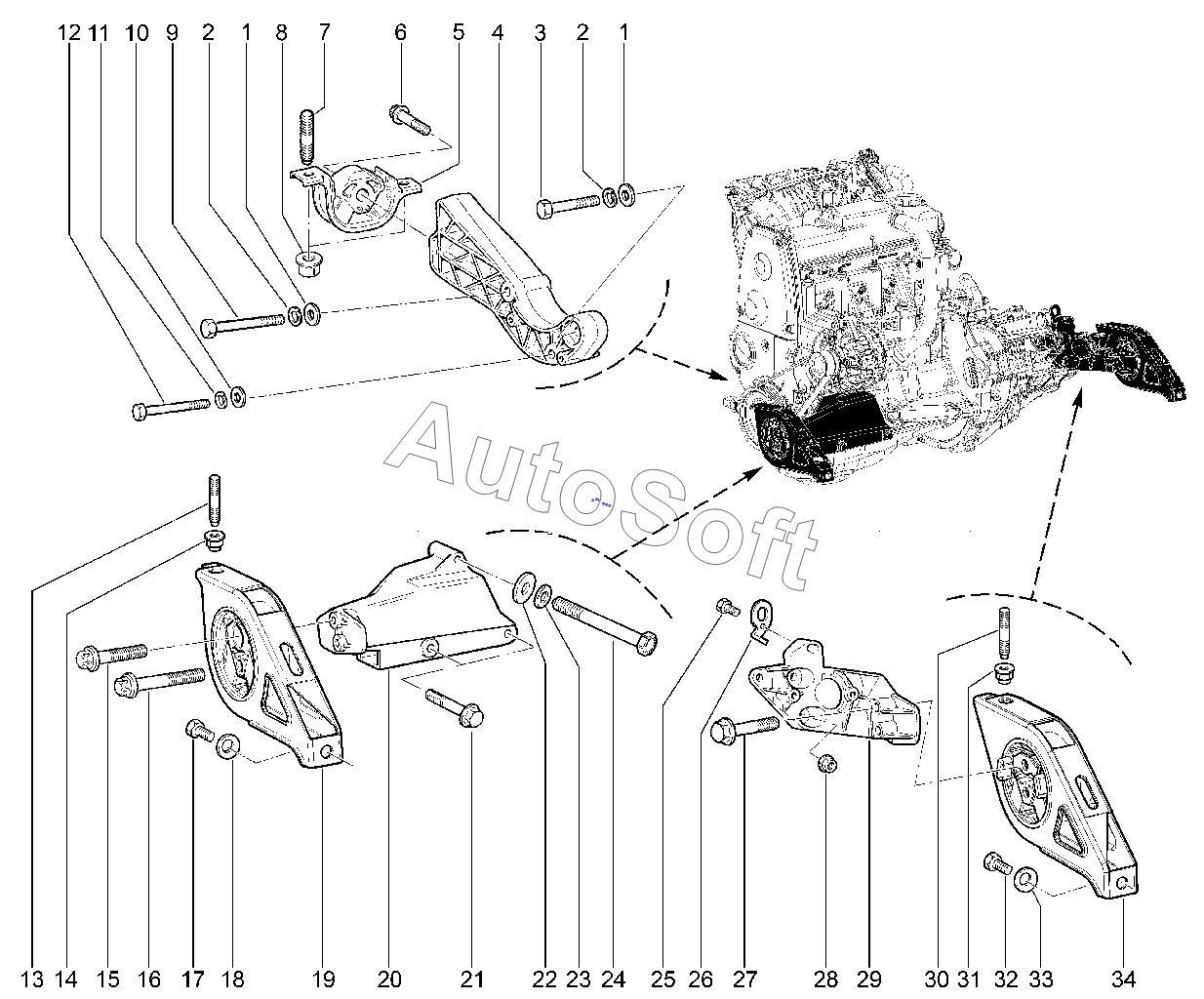 12 11 10 9 2 1 8 7 6 5 4 3 2 1

AutoSoft

13 14 15 16 17 18 19 20 21 22 23 24 25 26 27 28 29 30 31 32 33 34