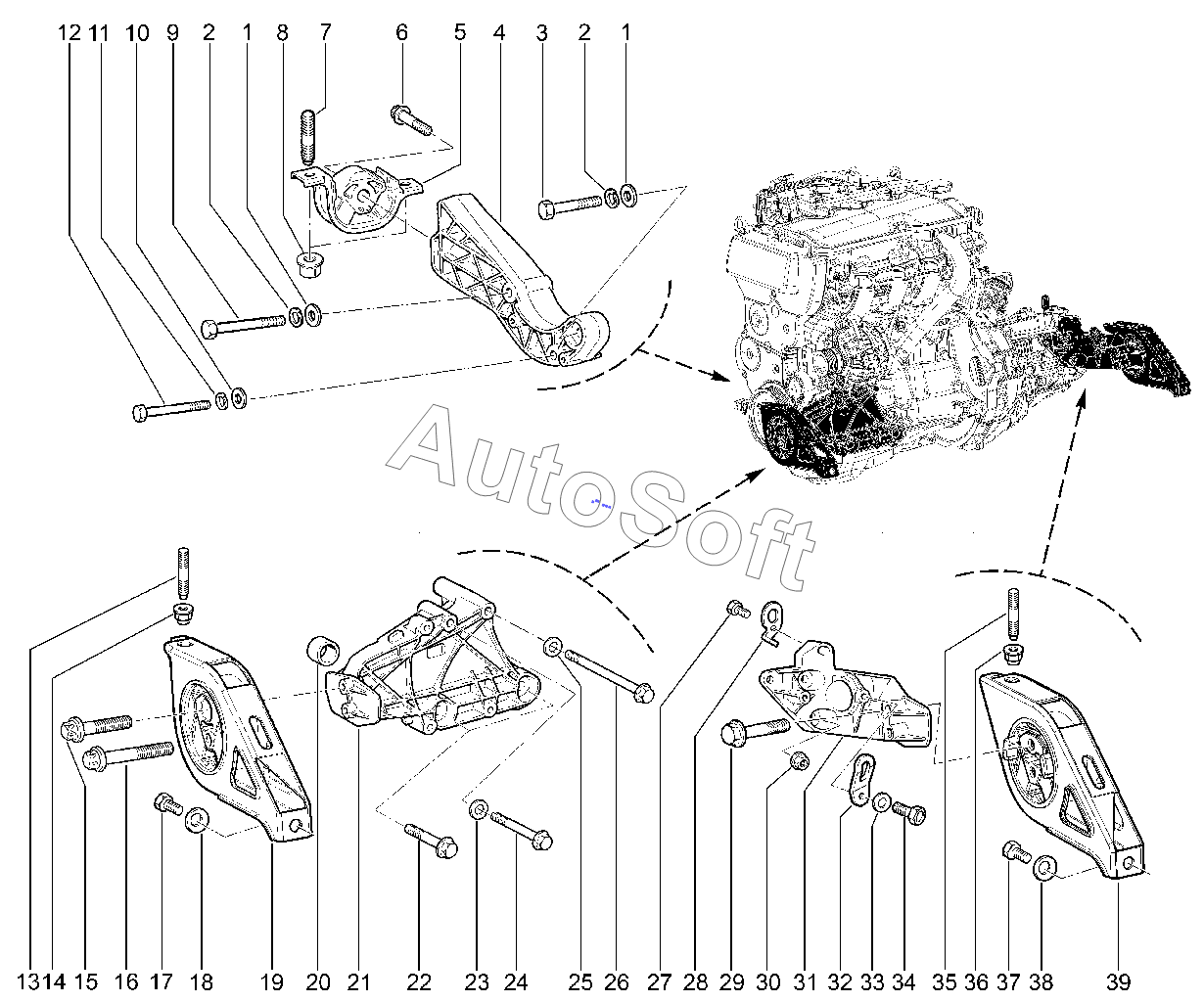 12 11 10 9 2 1 8 7 6 5 4 3 2 1

AutoSoft

13 14 15 16 17 18 19 20 21 22 23 24 25 26 27 28 29 30 31 32 33 34 35 36 37 38 39