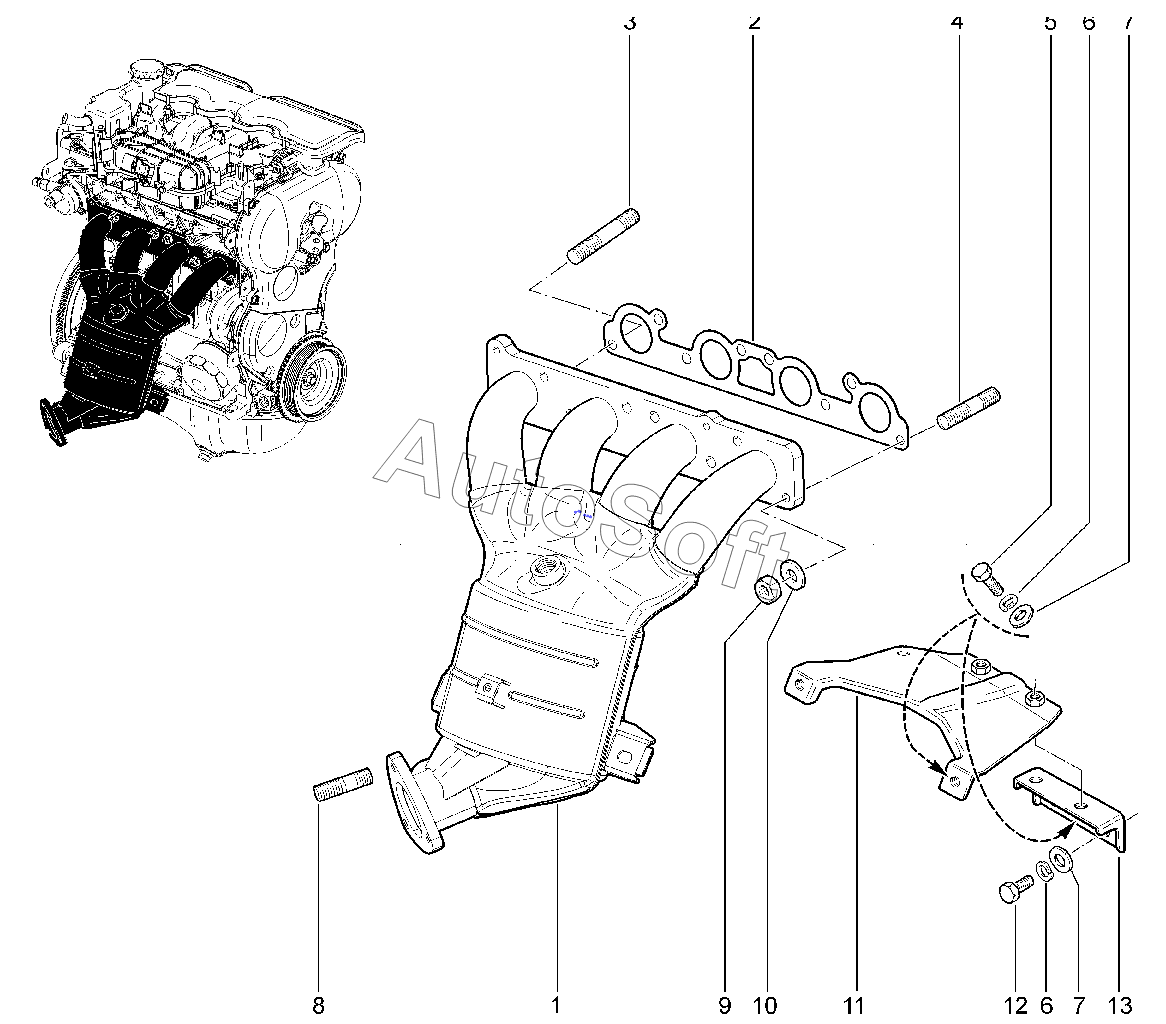 3
2
4
5
6
7
AutoSoft
8
1
9
10
11
12
6
7
13