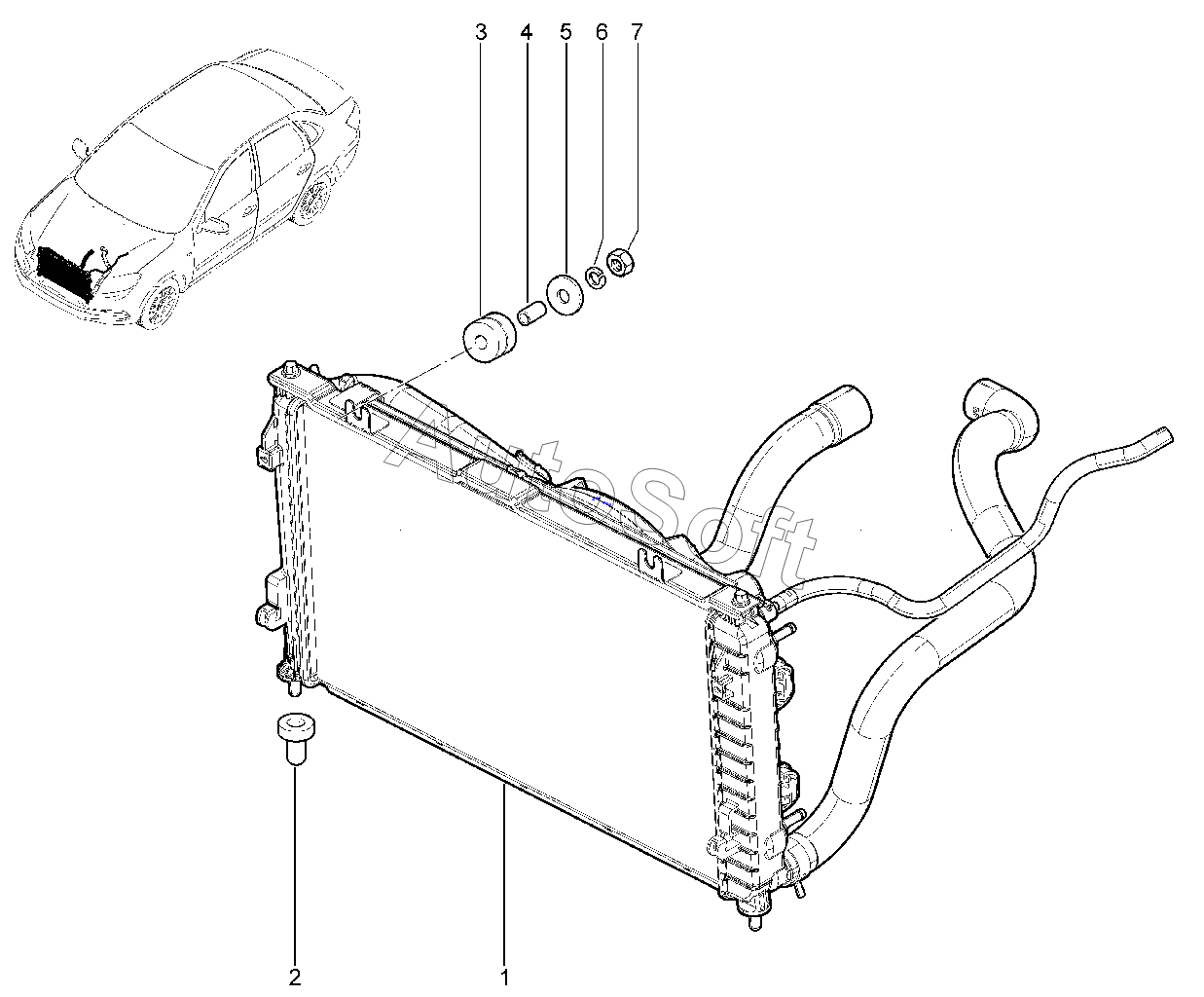 3
4
5
6
7
AutoSoft
2
1