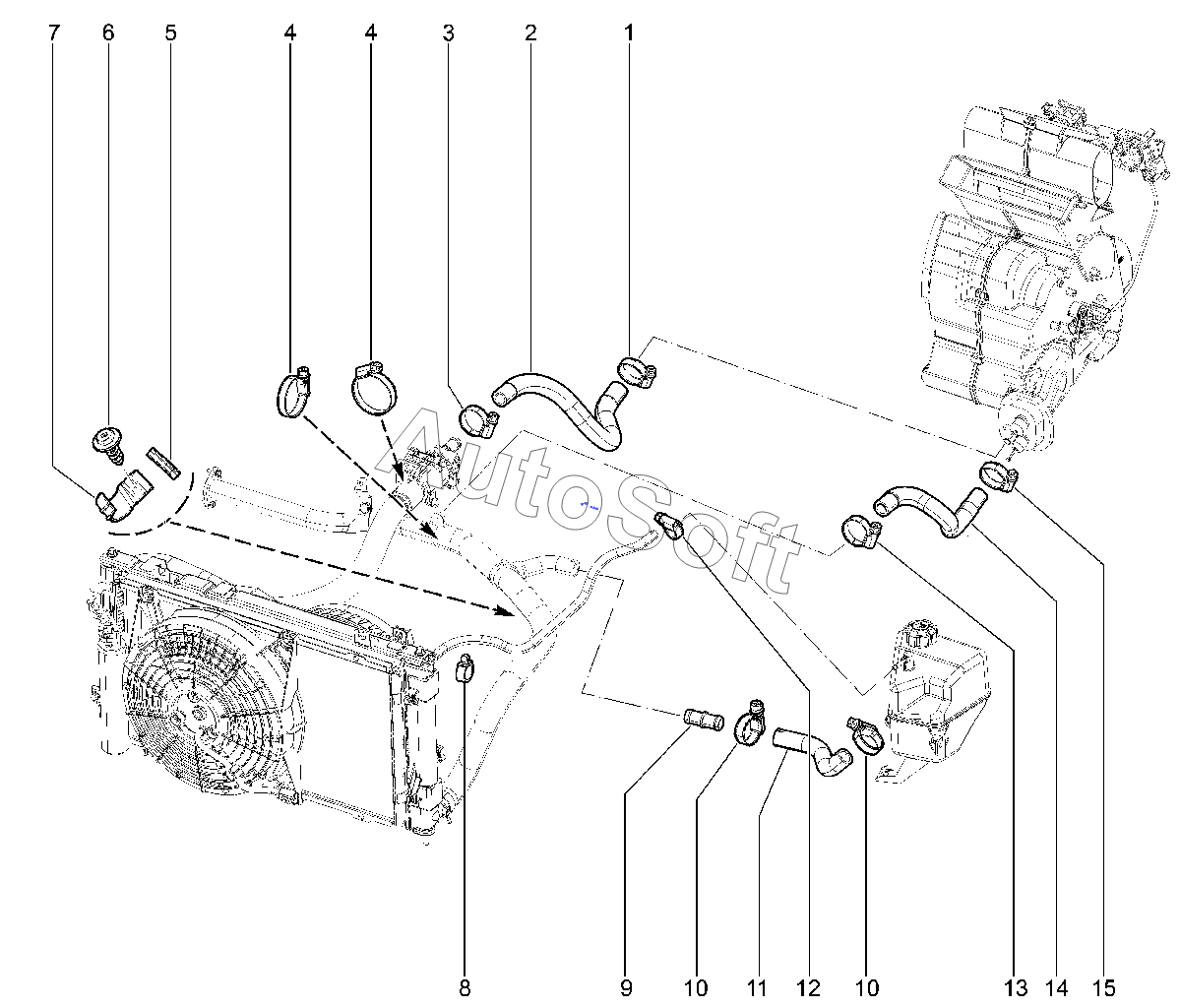 7 6 5 4 4 3 2 1

AutoSoft

8 9 10 11 12 10 13 14 15