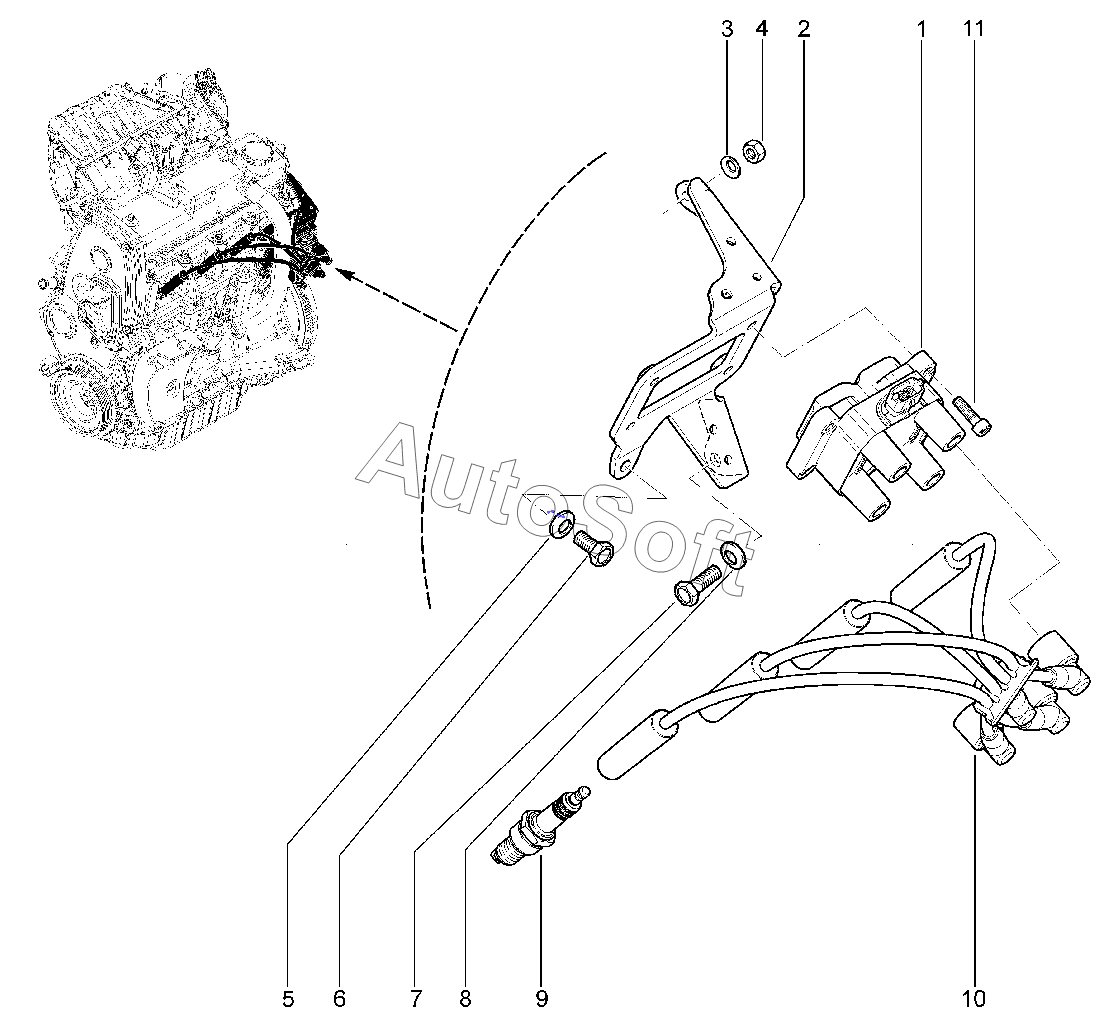 3 4 2 1 11

AutoSoft

5 6 7 8 9 10