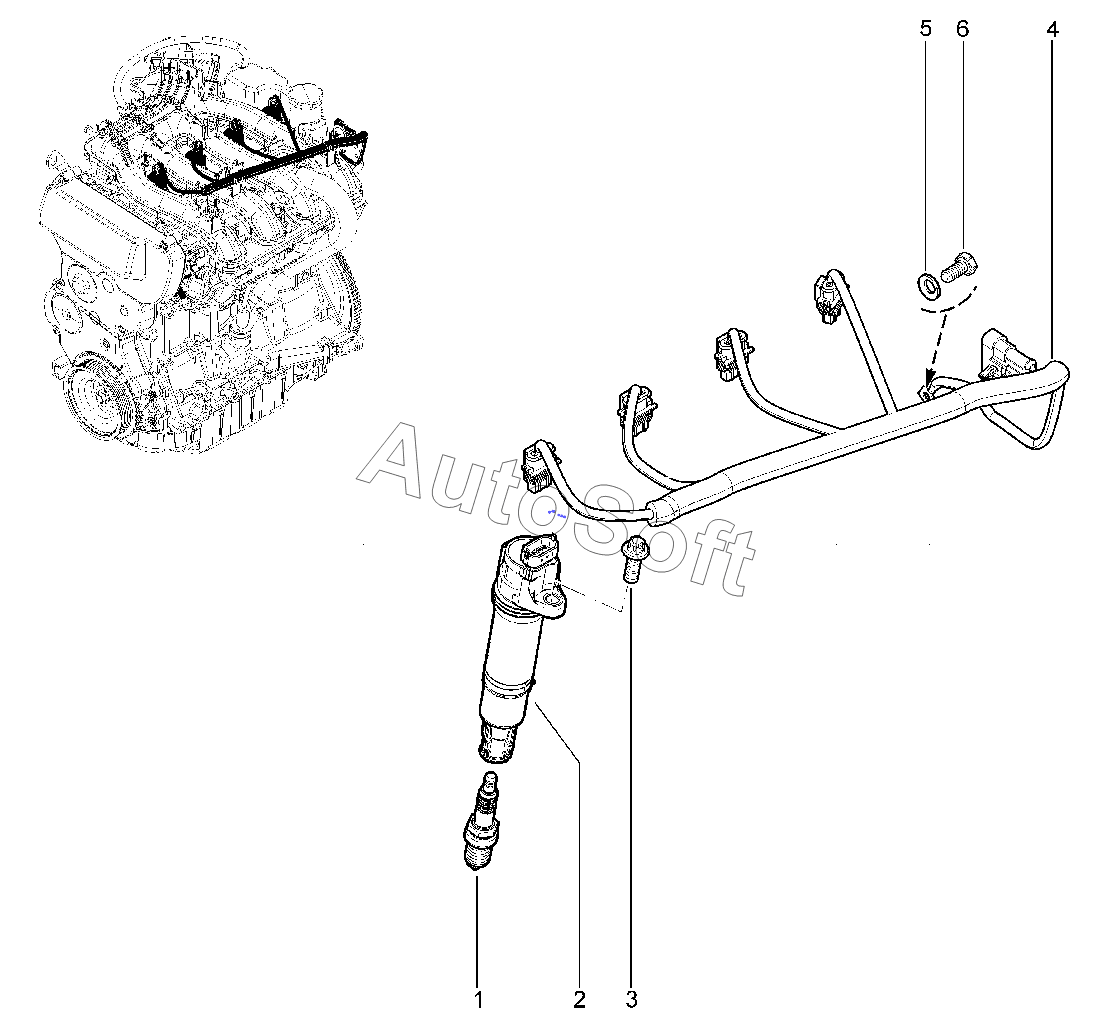 5 6 4

AutoSoft

1 2 3