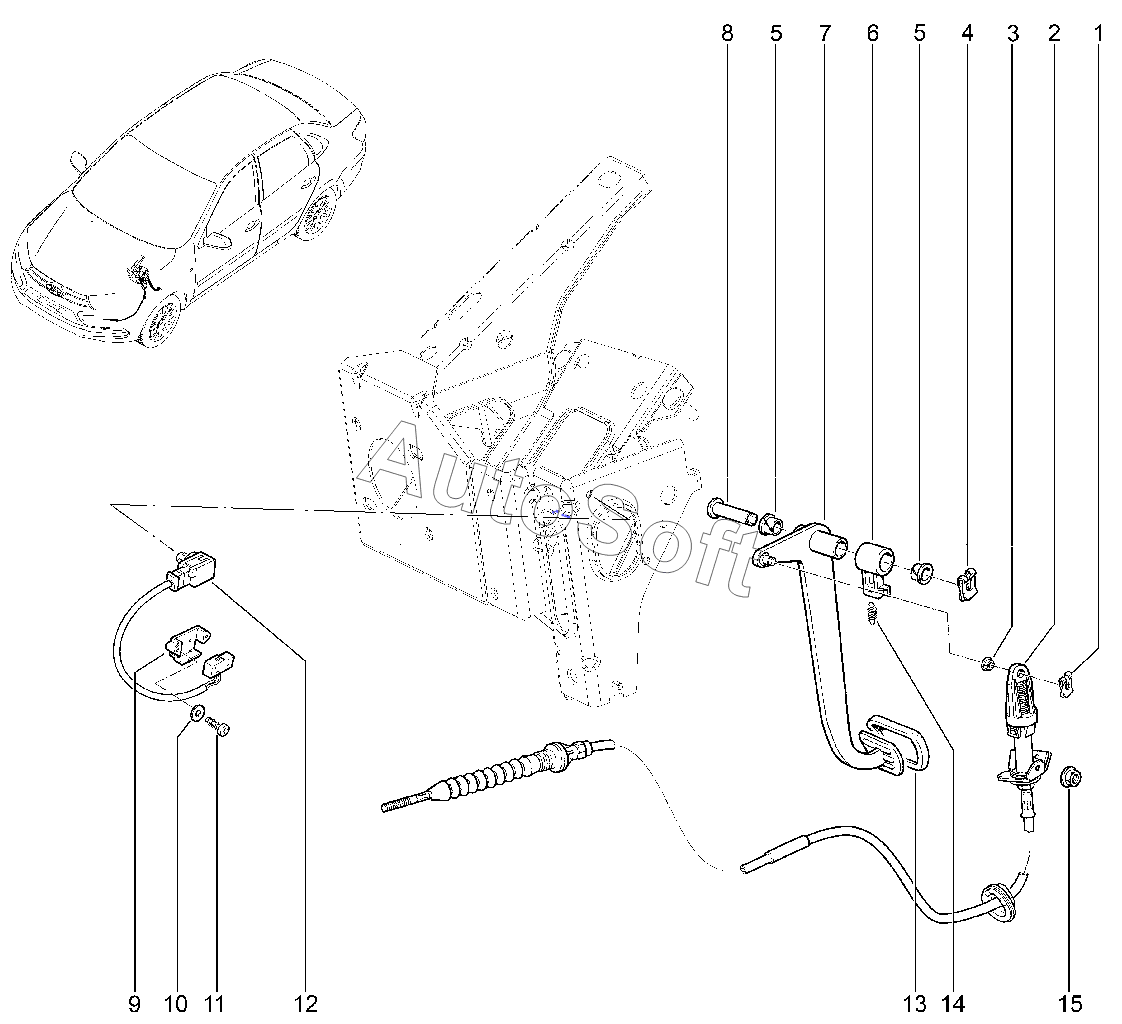 8 5 7 6 5 4 3 2 1

AutoSoft

9 10 11 12

13 14 15