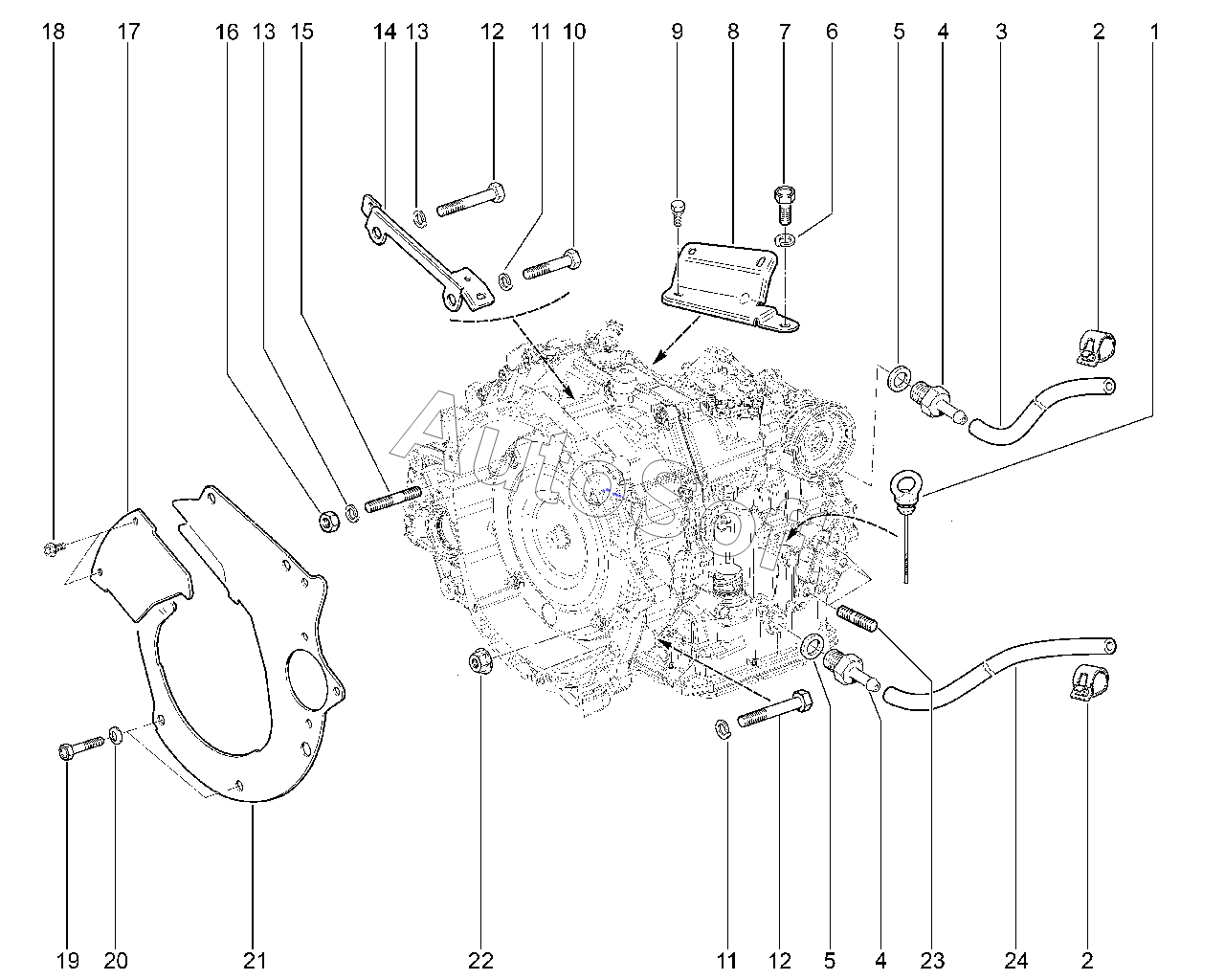 18 17 16 13 15 14 13 12 11 10 9 8 7 6 5 4 3 2 1

AutoSoft

19 20 21 22 11 12 5 4 23 24 2