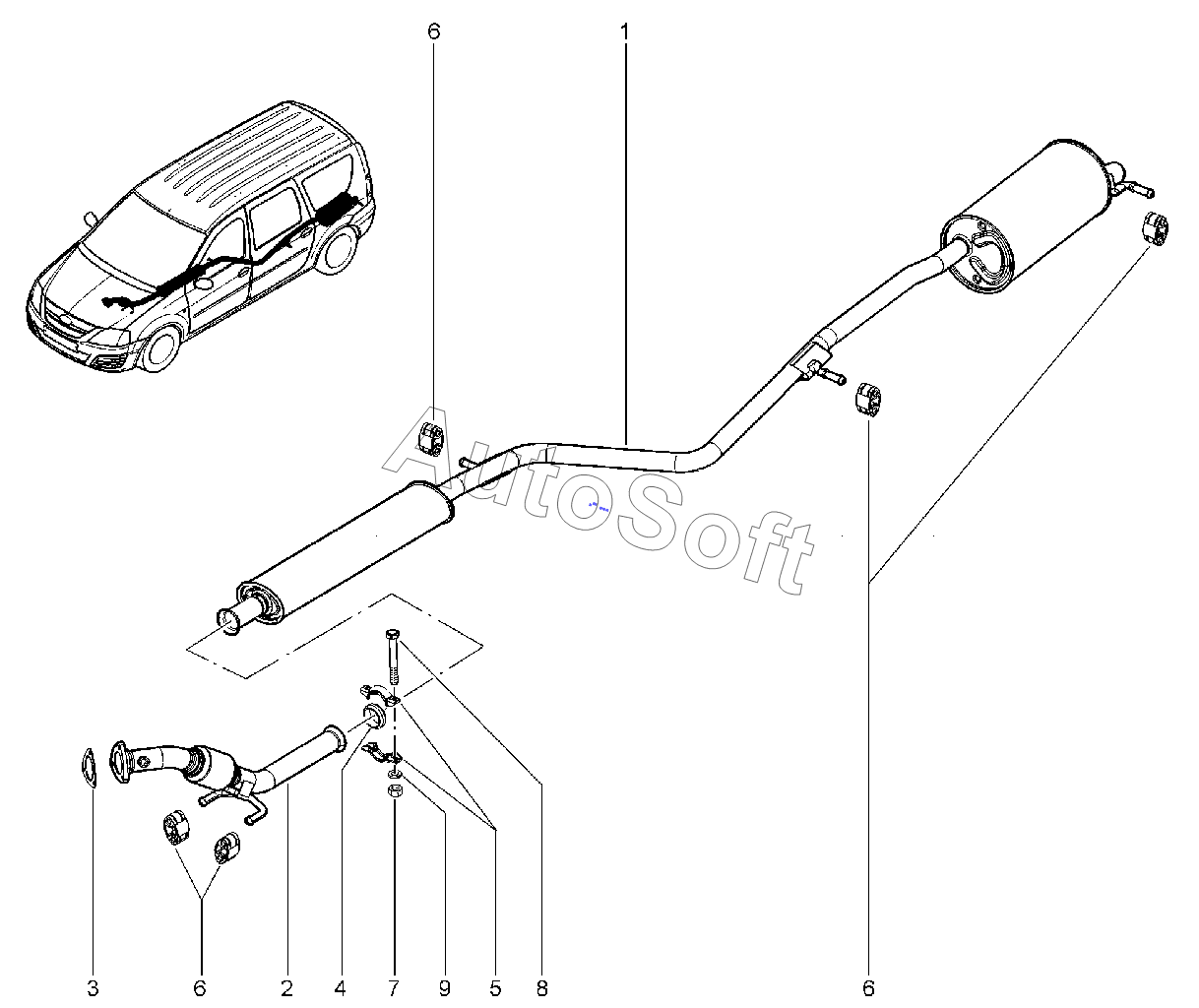 6
1
AutoSoft
3
6
2
4
7
9
5
8
6