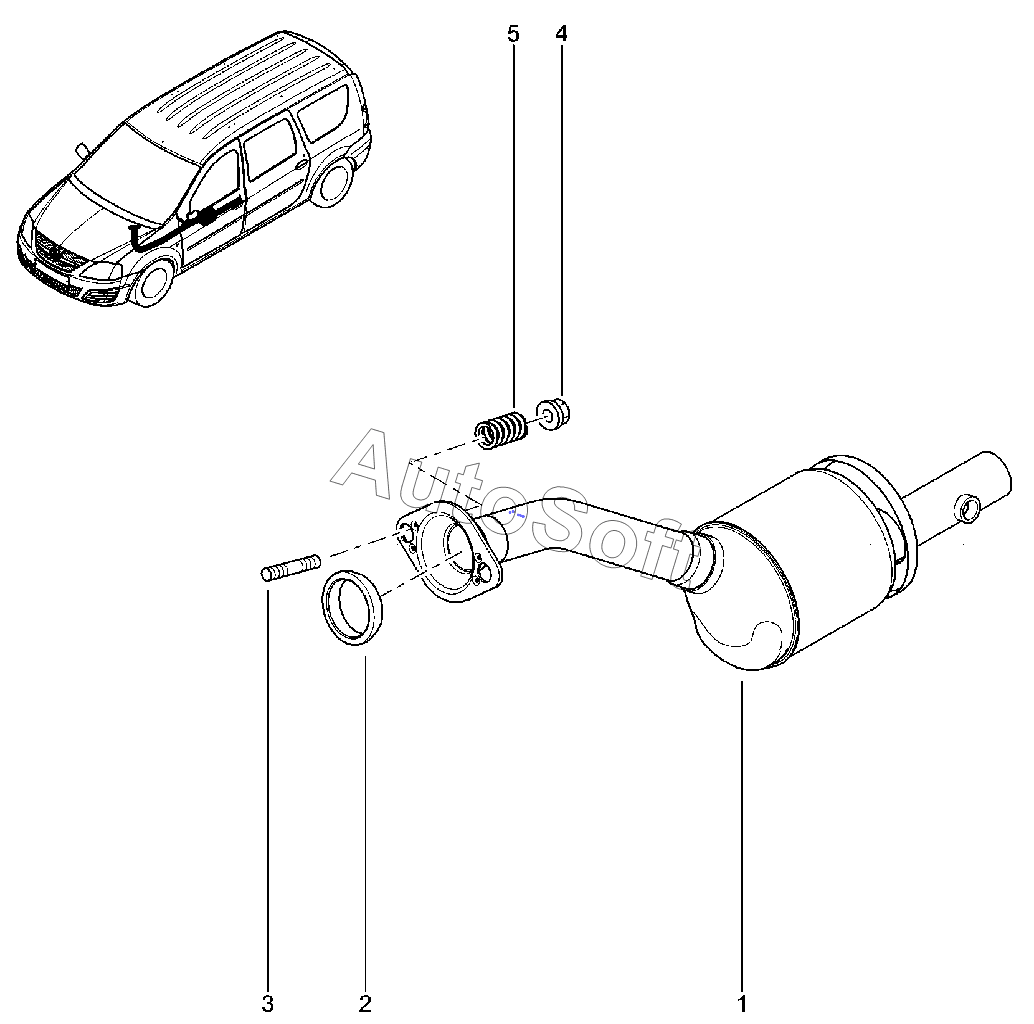 5
4
AutoSoft
3
2
1