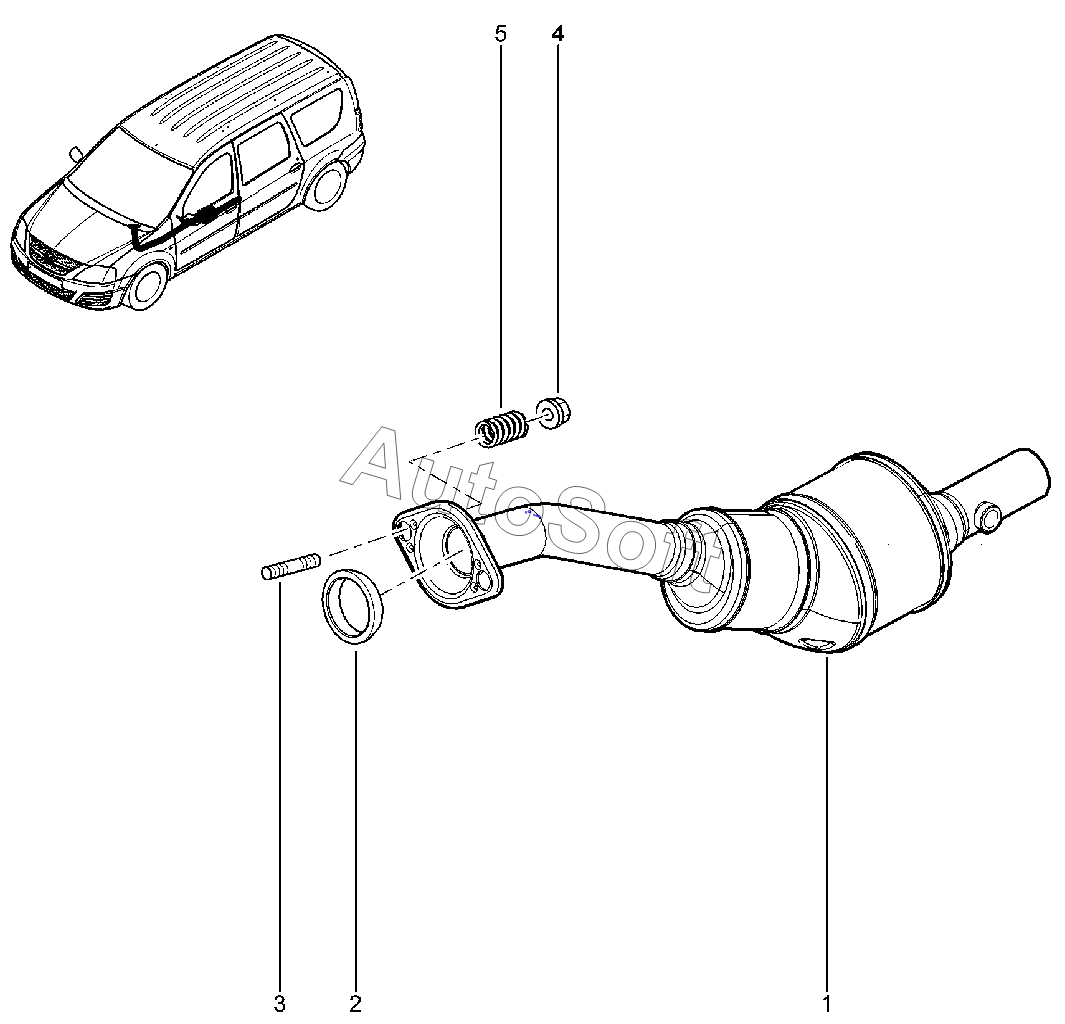 5
4
AutoSoft
3
2
1