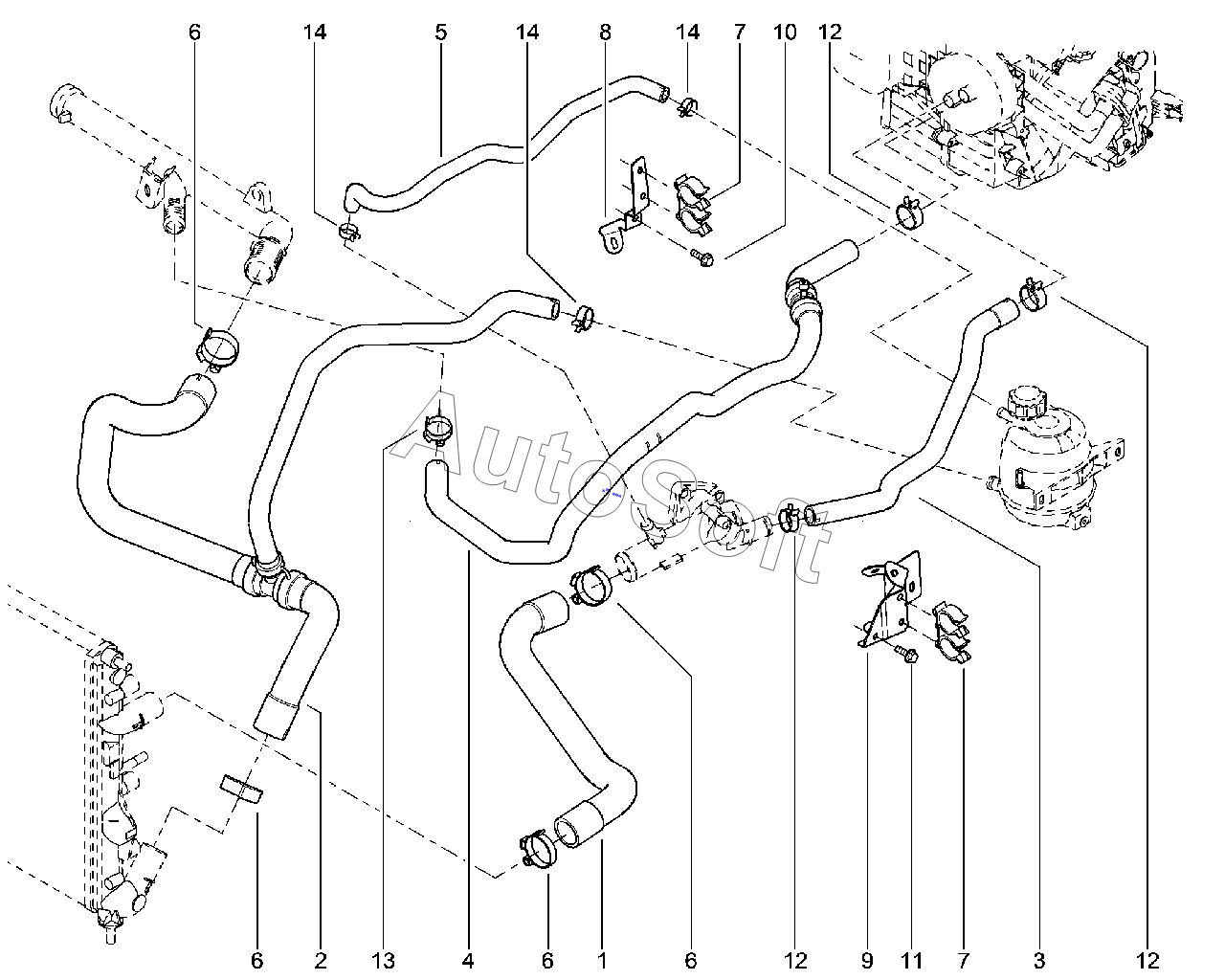 6
14
5
14
8
14
7
10
12

AutoSoft

6
2
13
4
6
1
6
12
9
11
7
3
12