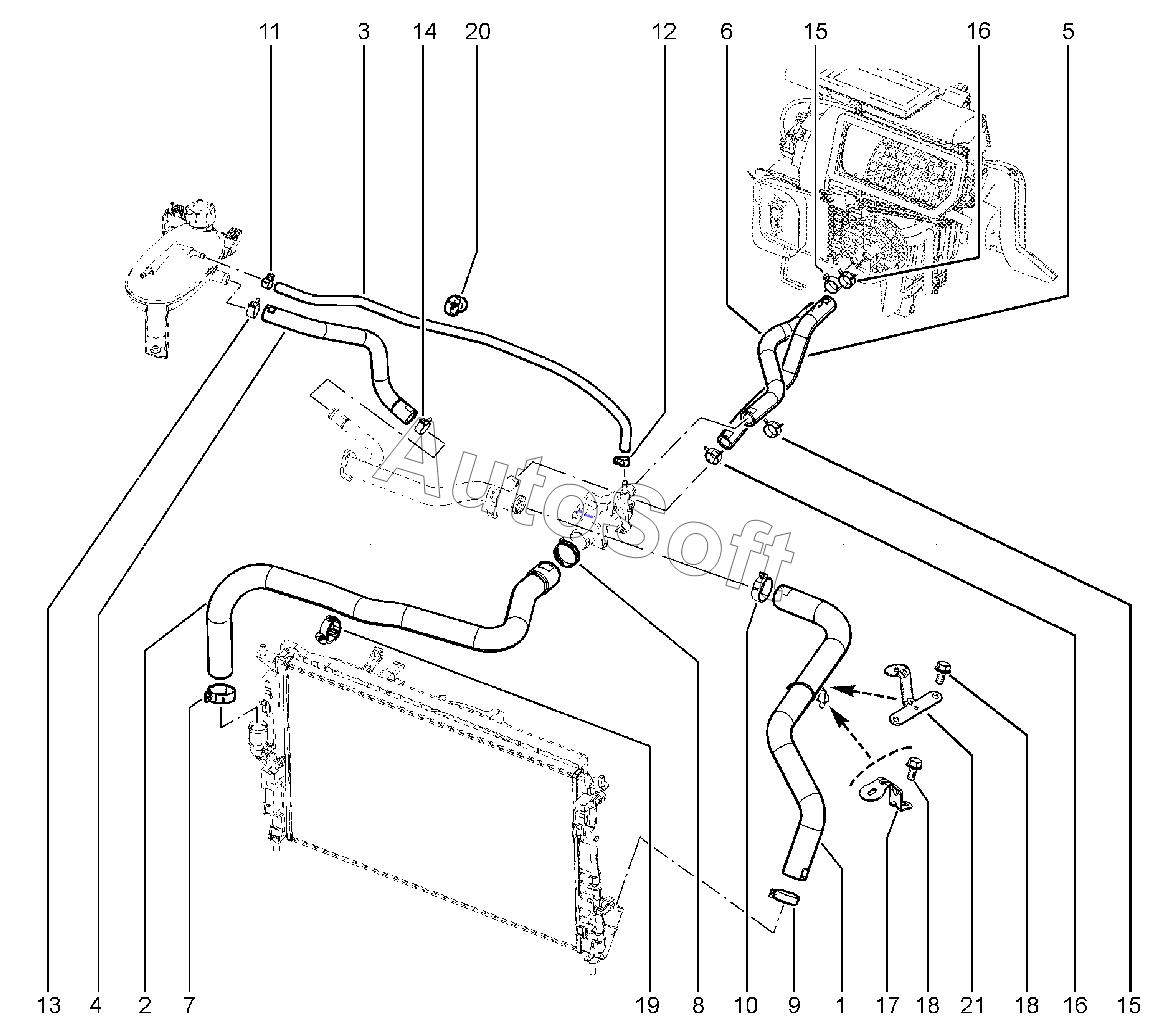 11 3 14 20 12 6 15 16 5

AutoSoft

13 4 2 7 19 8 10 9 1 17 18 21 18 16 15