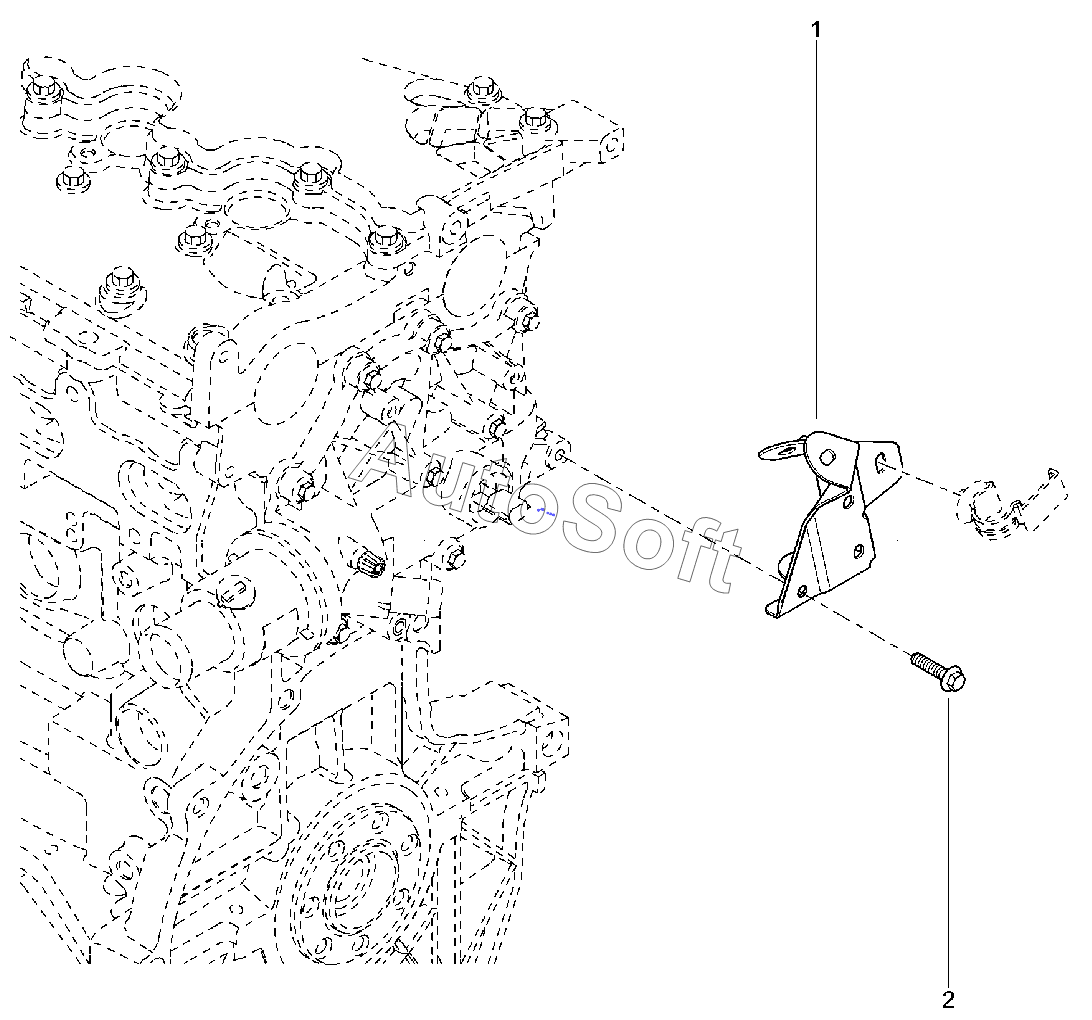 1

AutoSoft

2