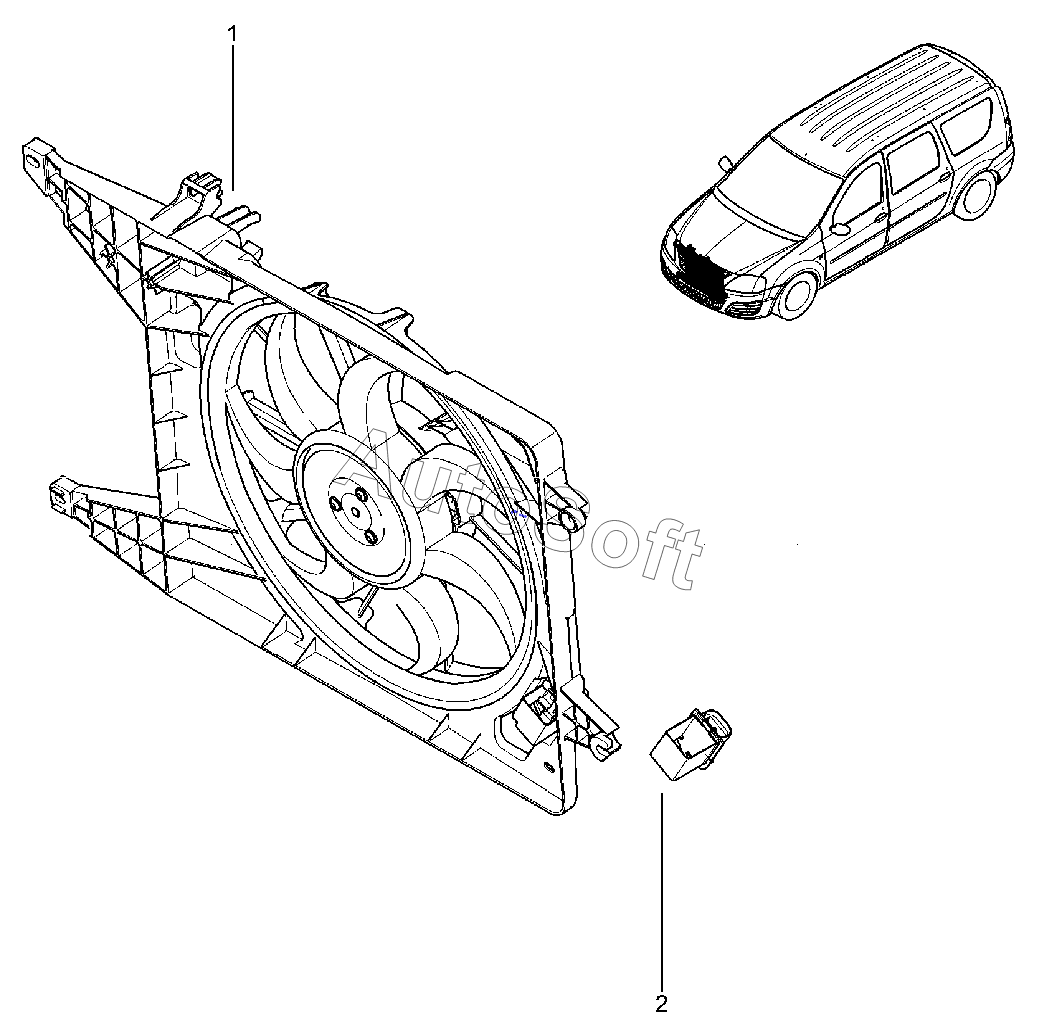 1

AutoSoft

2