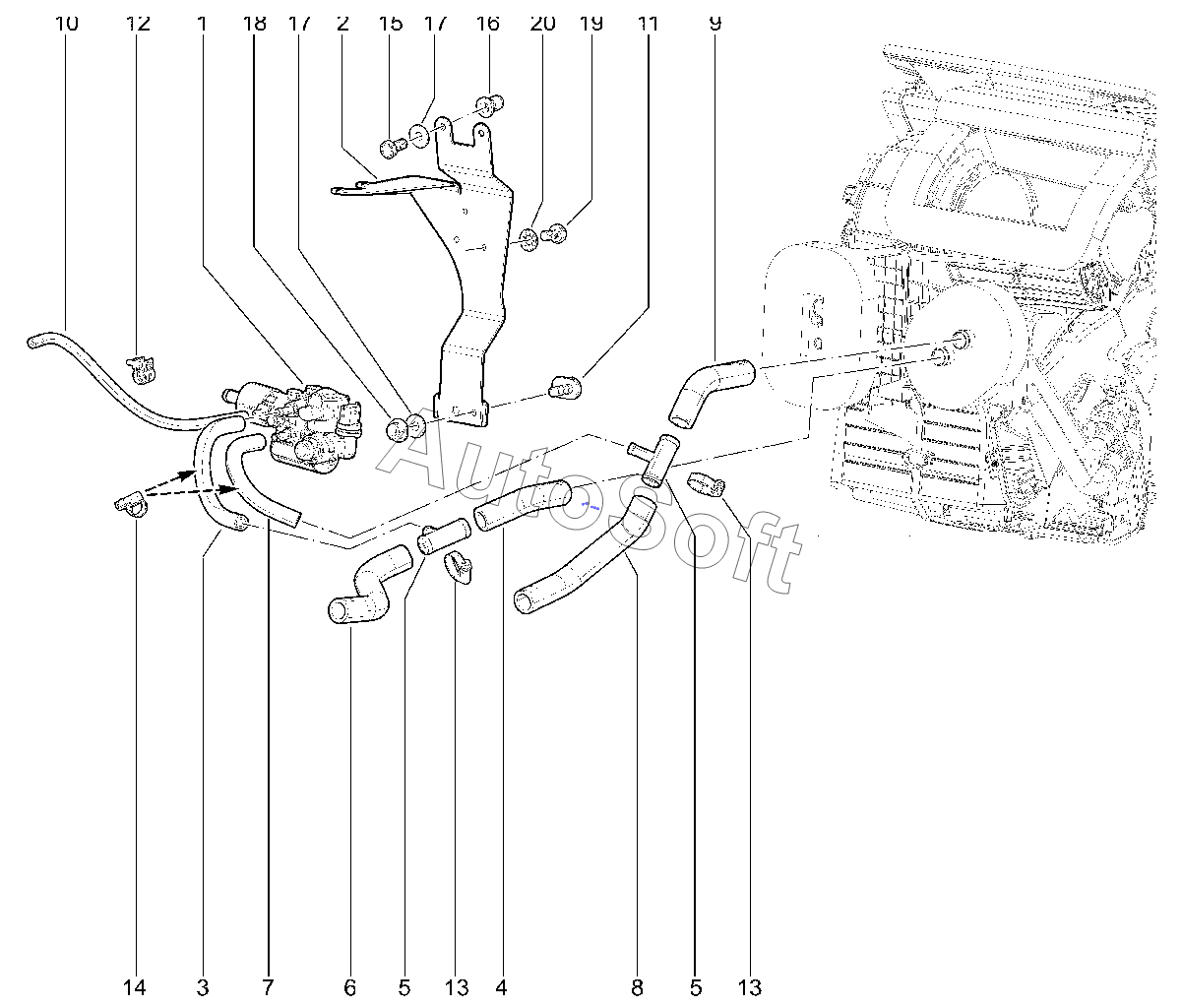 10 12 1 18 17 2 15 17 16 20 19 11 9

AutoSoft

14 3 7 6 5 13 4 8 5 13