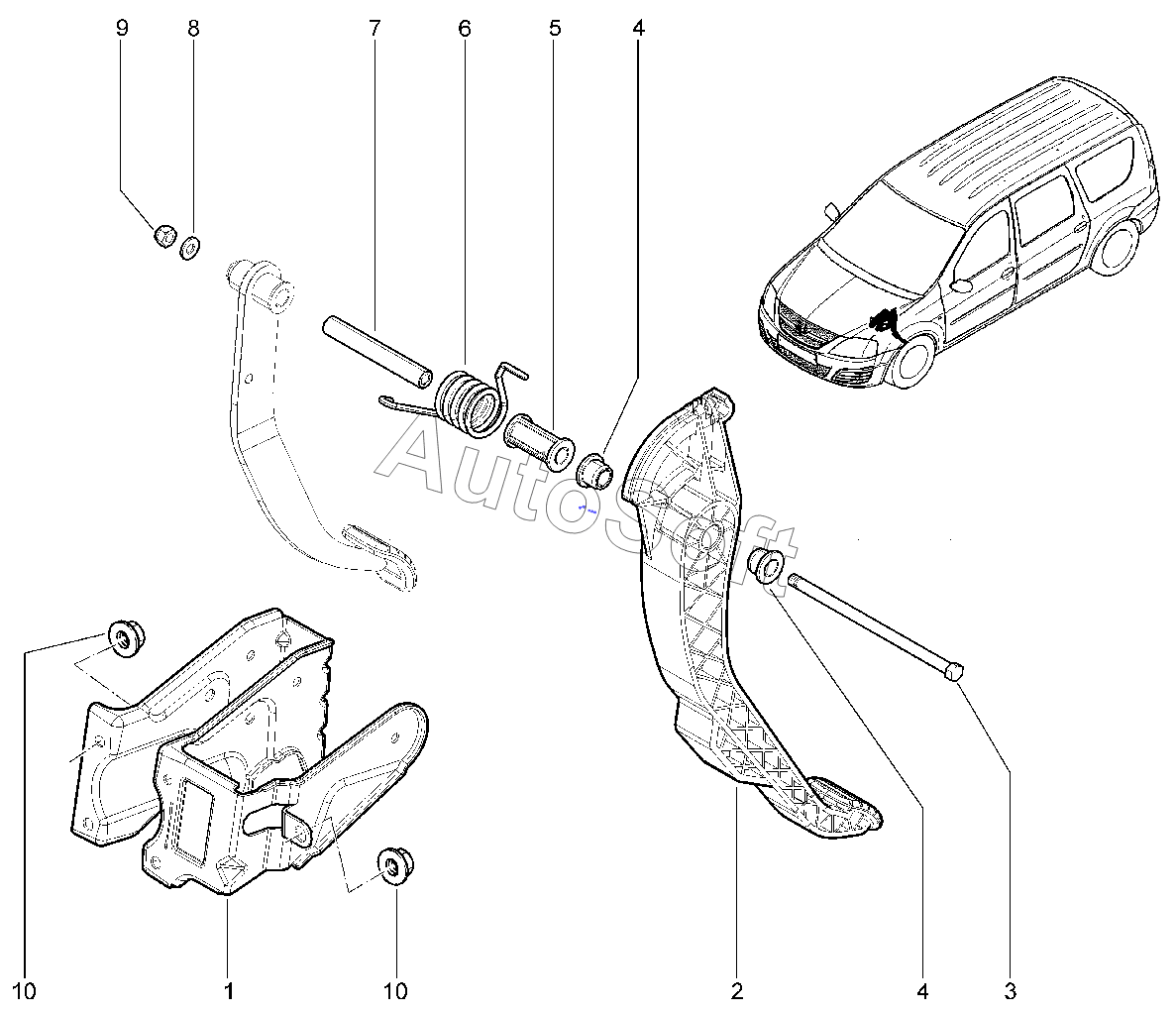 9 8 7 6 5 4

AutoSoft

10 1 10 2 4 3