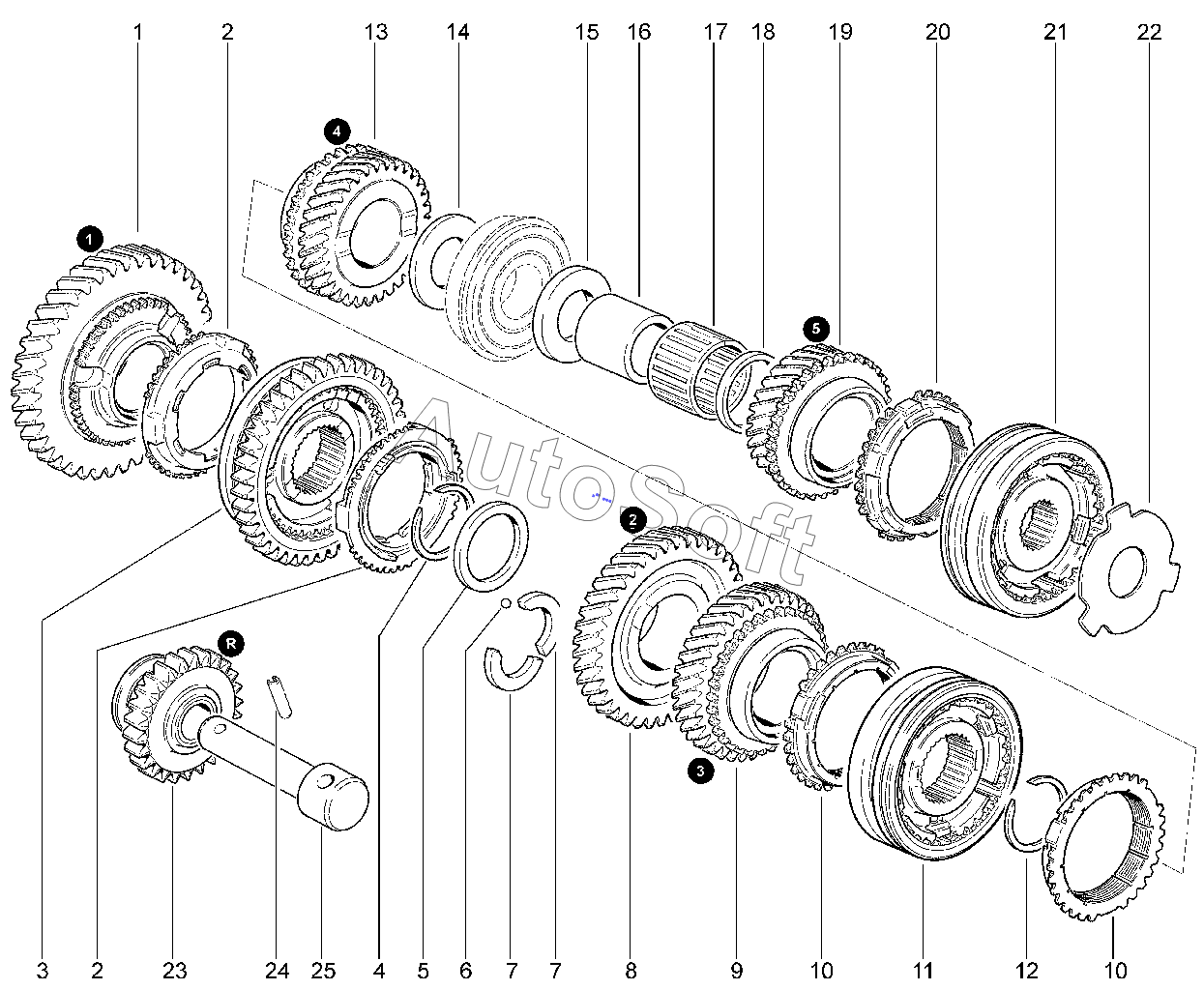 1 2 13 14 15 16 17 18 19 20 21 22

4

1

5

AutoSoft

2

R

3

3 2 23 24 25 4 5 6 7 7 8 9 10 11 12 10