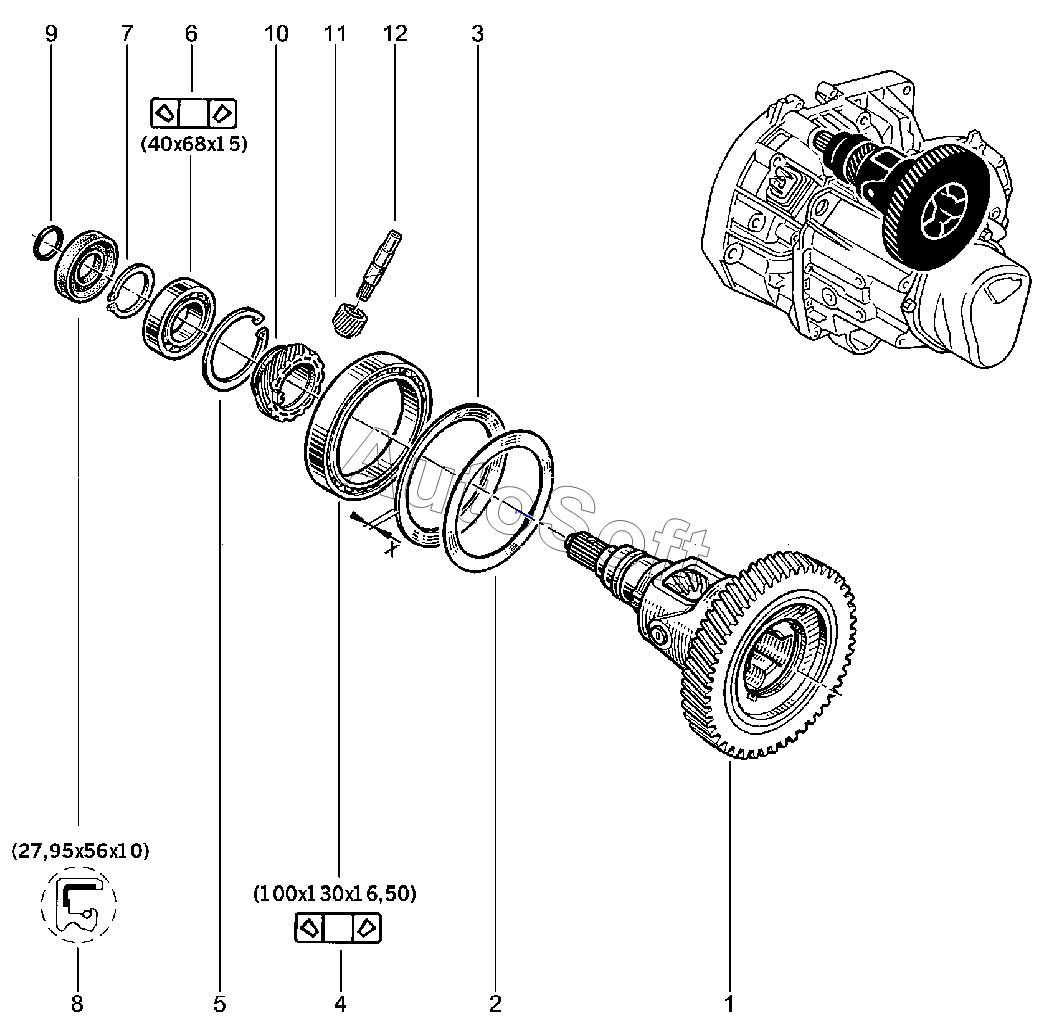 9 7 6 10 11 12 3

(40x68x15)

AutoSoft

X

(27,95x56x10)

(100x130x16,50)

8 5 4 2 1