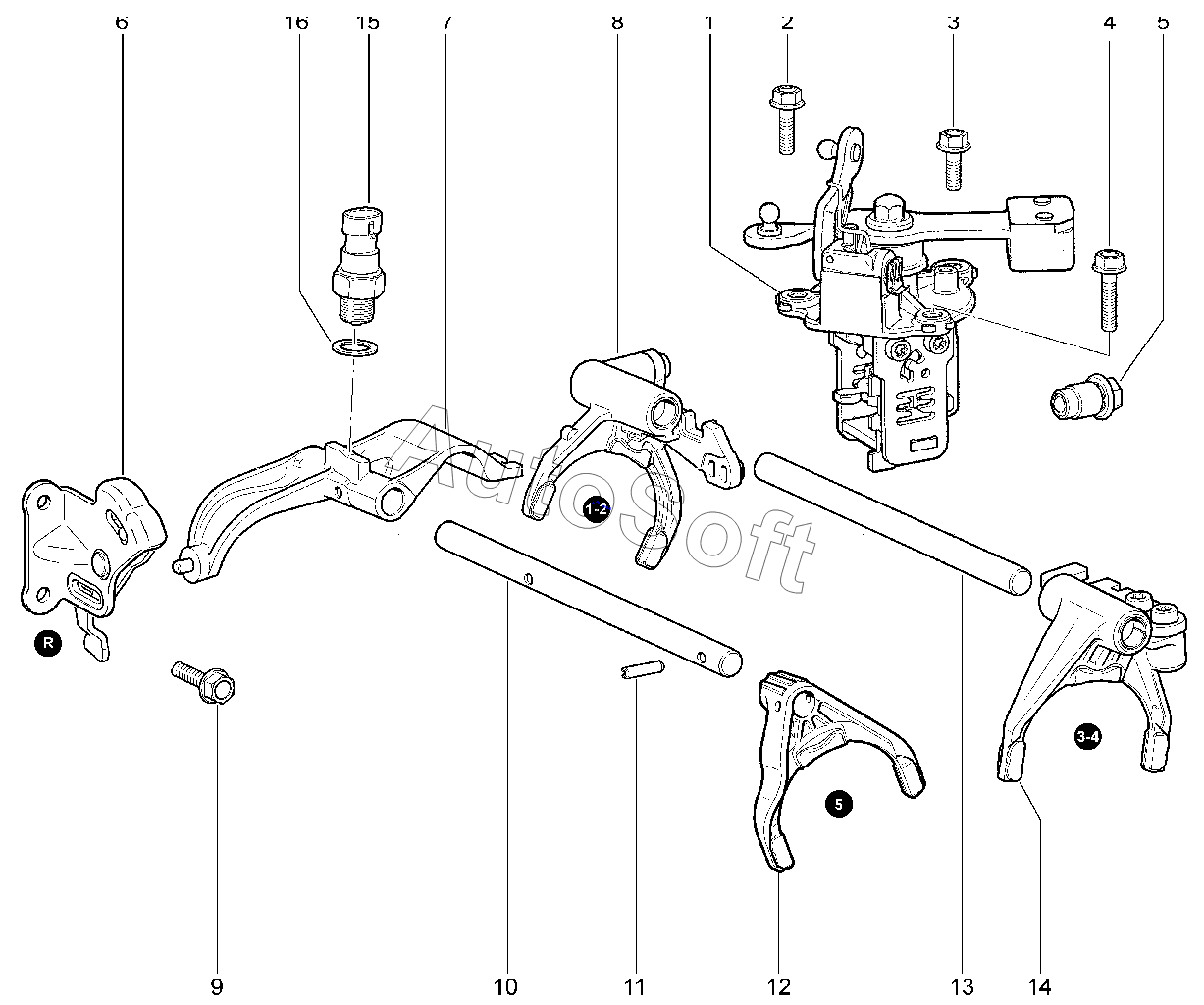 6
16
15
7
8
1
2
3
4
5
AutoSoft
1-2
R
5
3-4
9
10
11
12
13
14