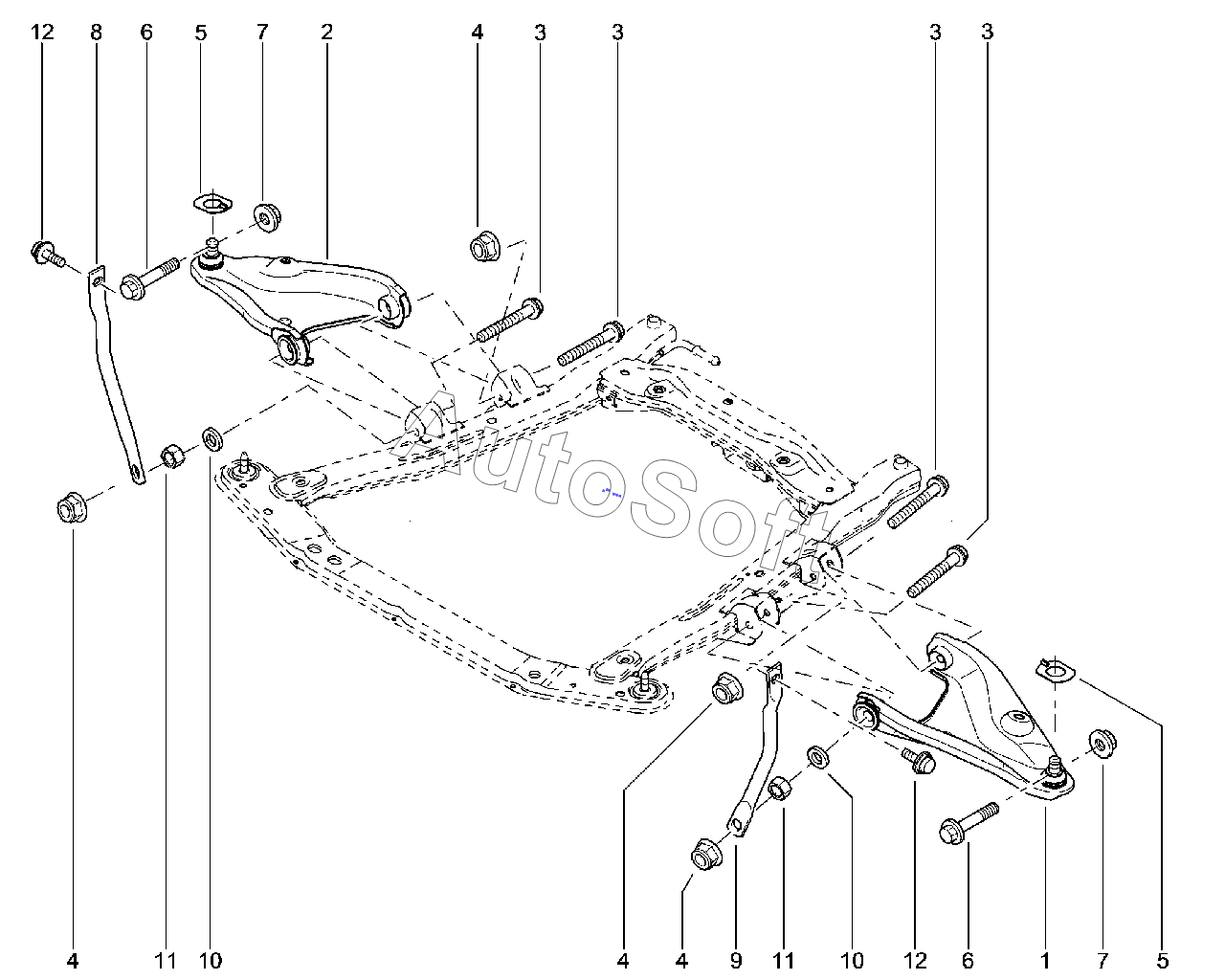 12 8 6 5 7 2 4 3 3 3 3

AutoSoft

4 11 10

4 4 9 11 10 12 6 1 7 5