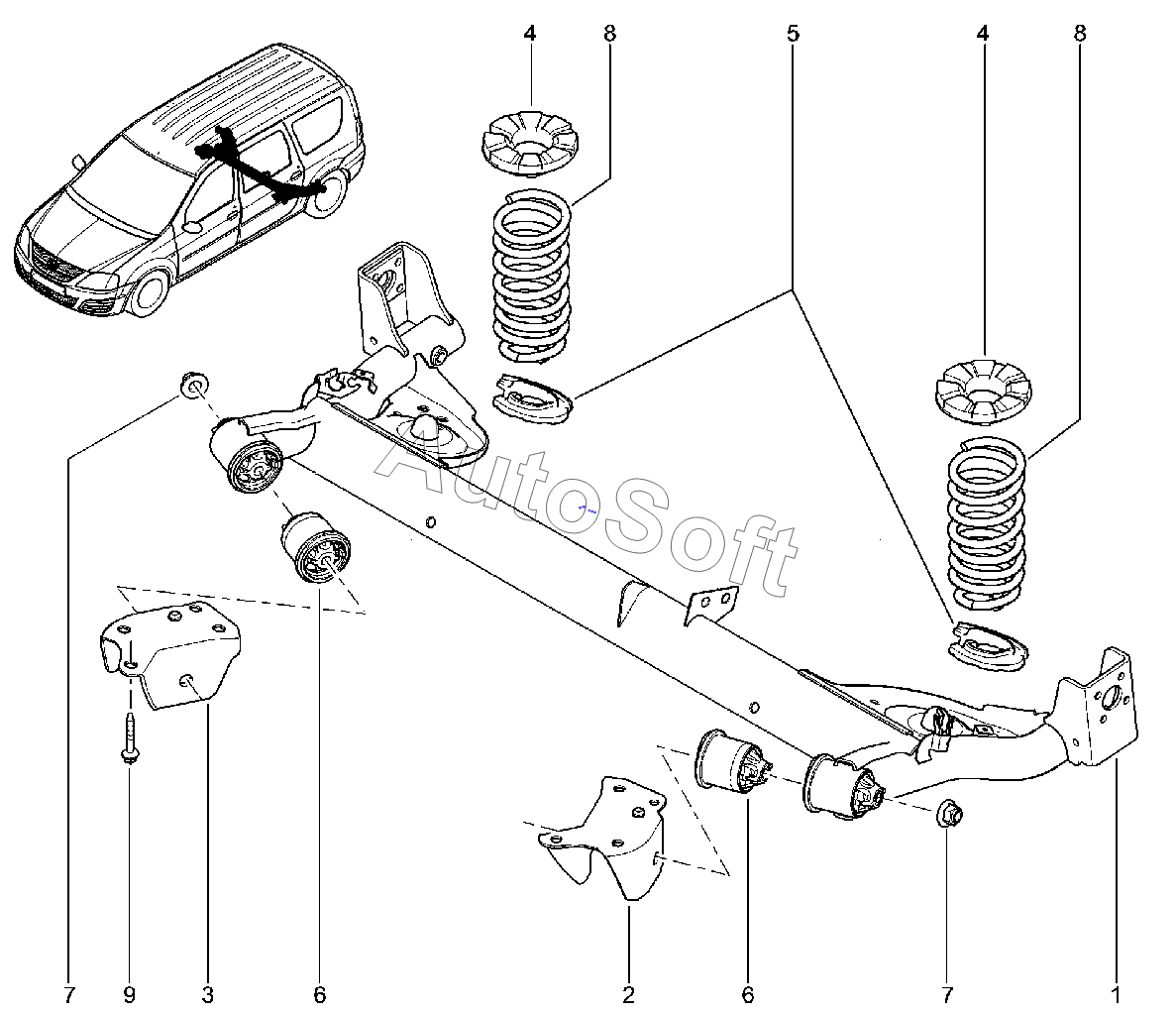 4
8
5
4
8

AutoSoft

7
9
3
6
2
6
7
1